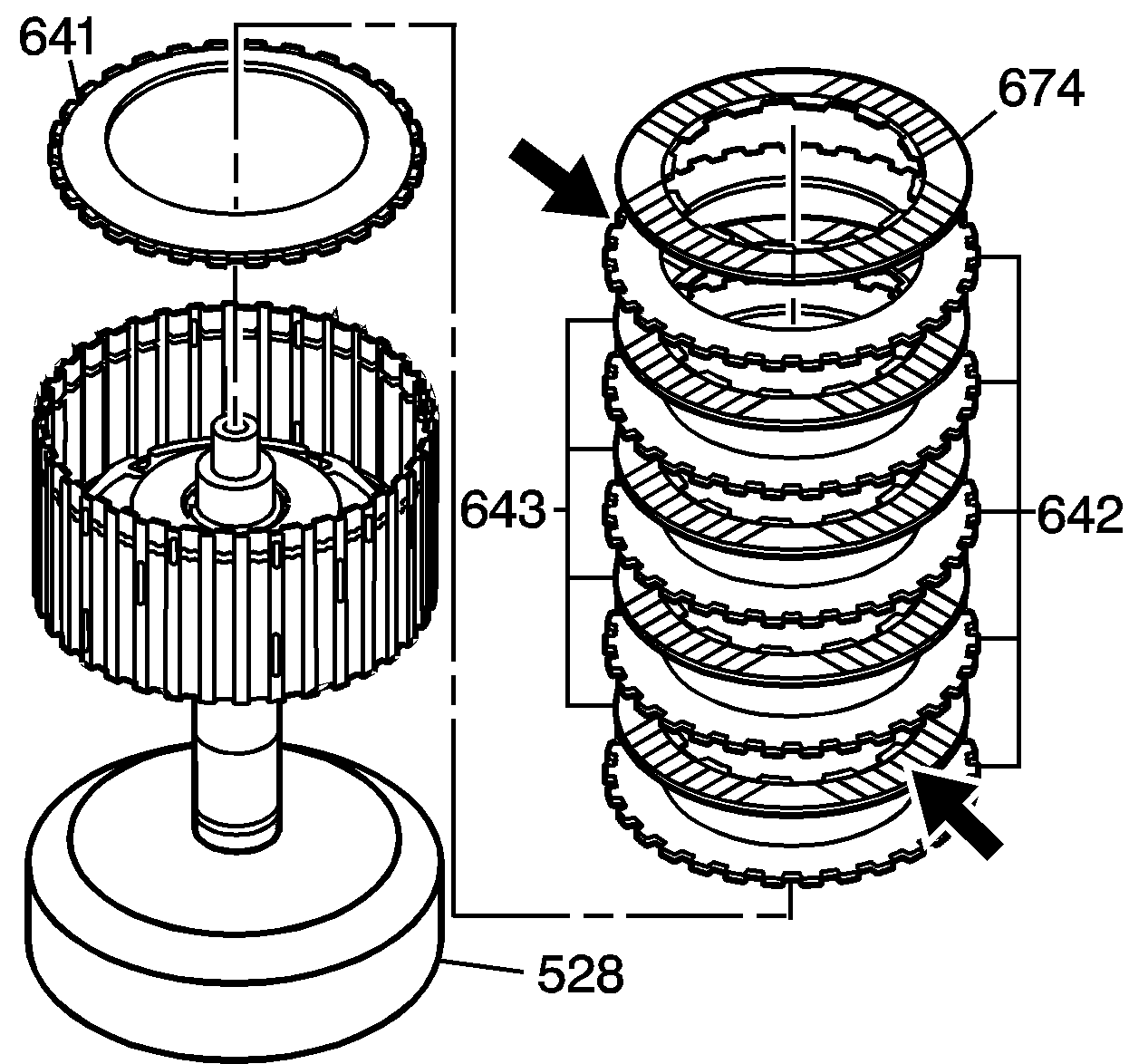 641
674
643
642
528