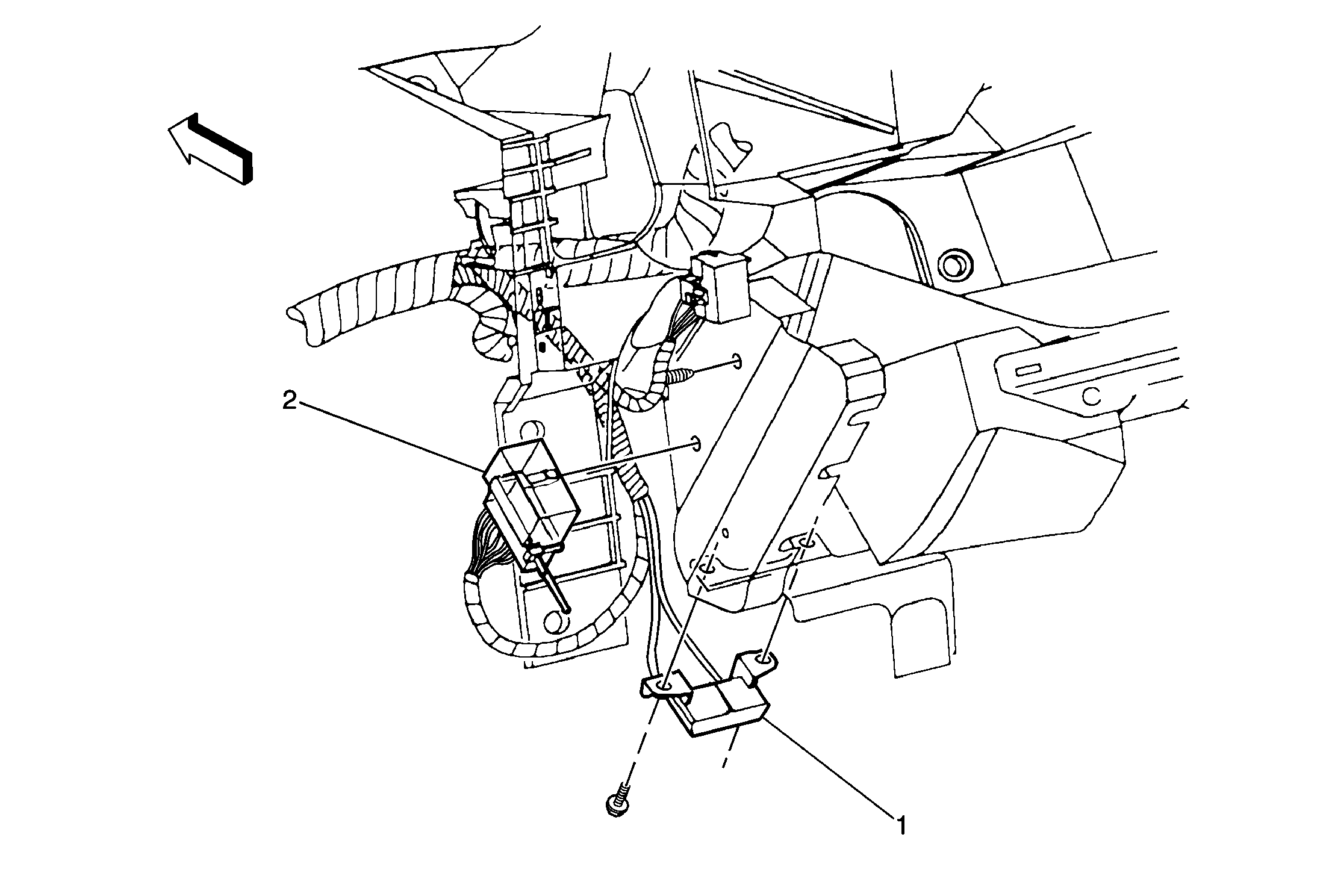 2

1