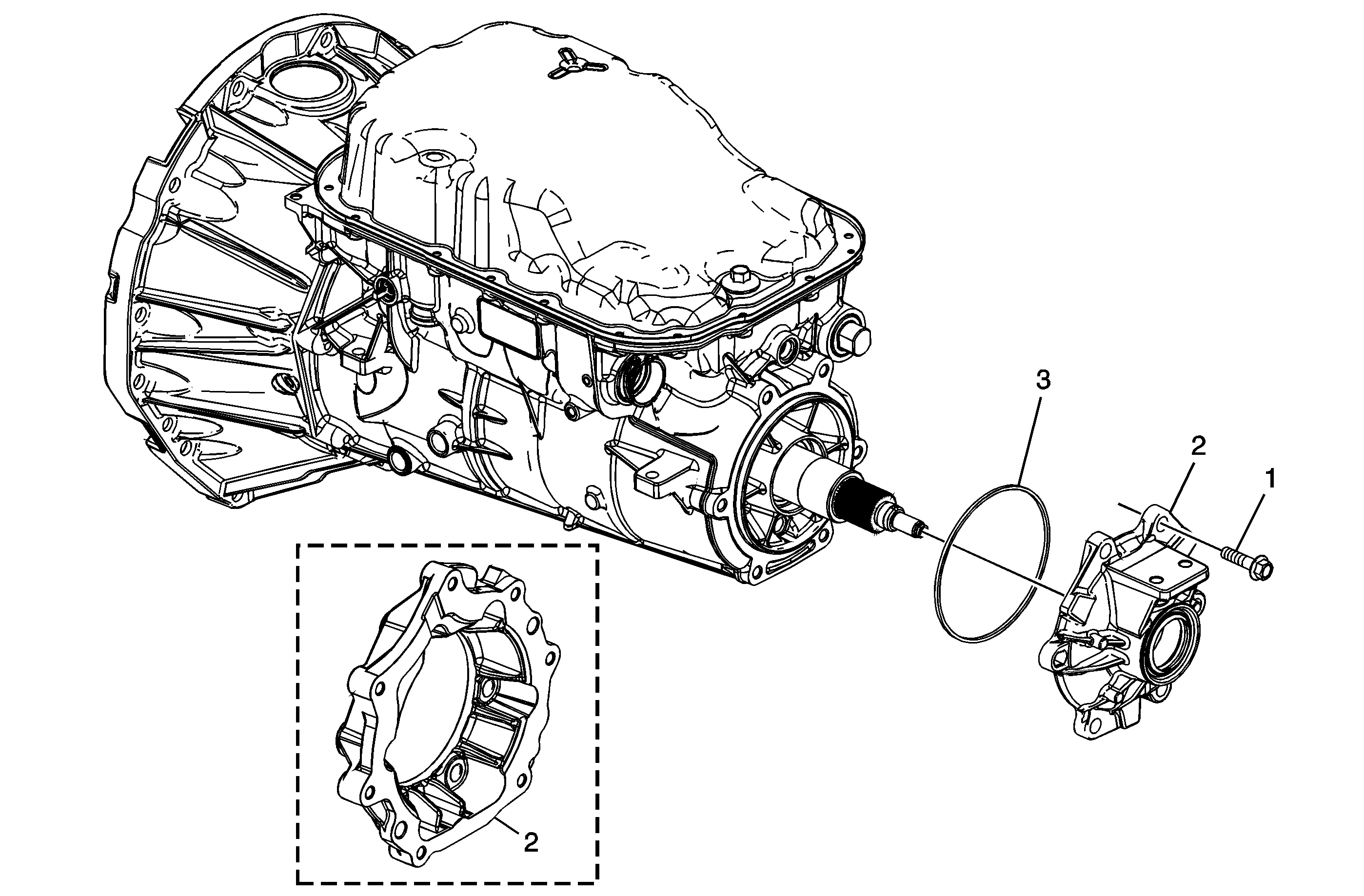 3
2
1
2