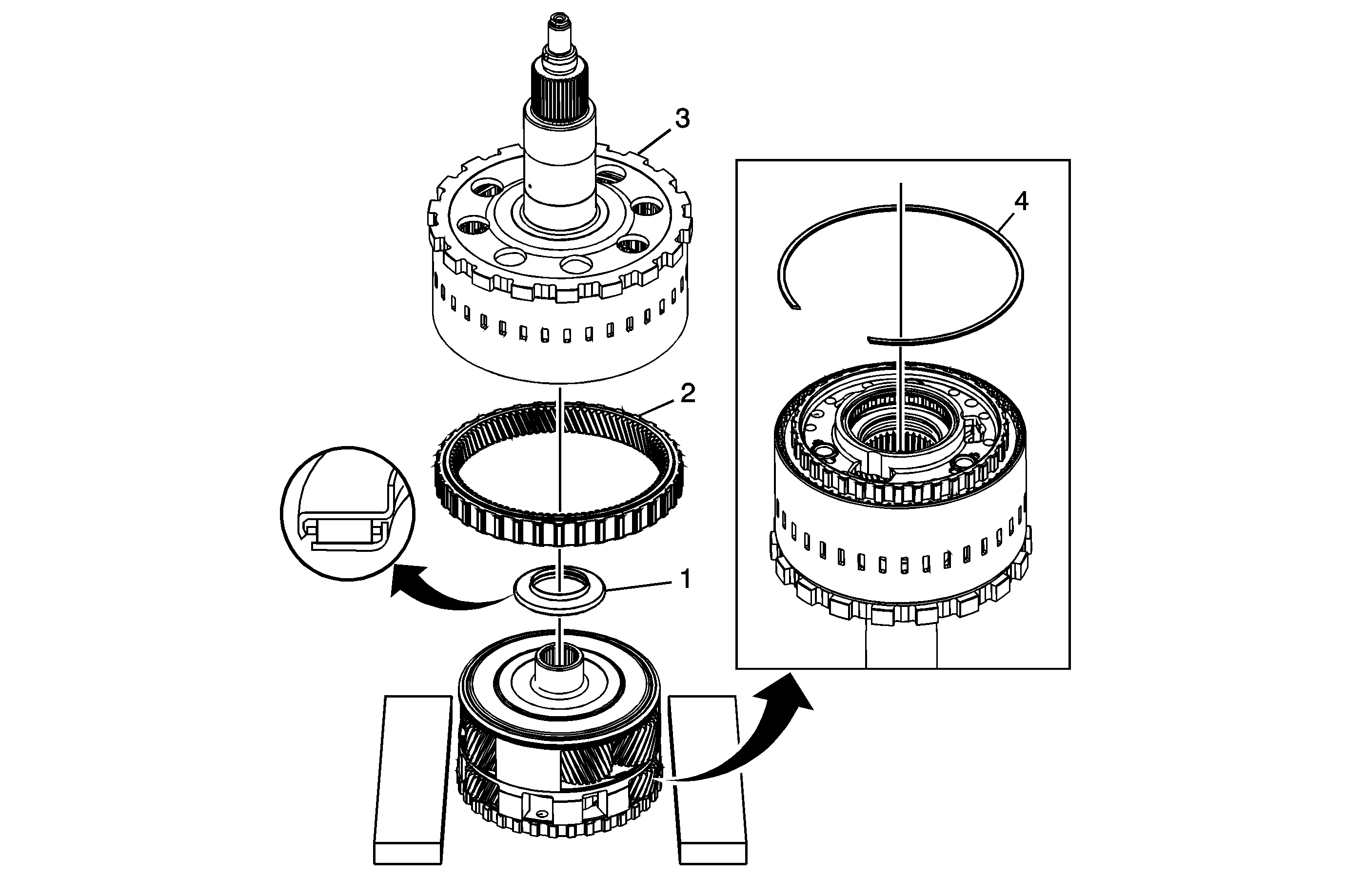 3
4
2
1