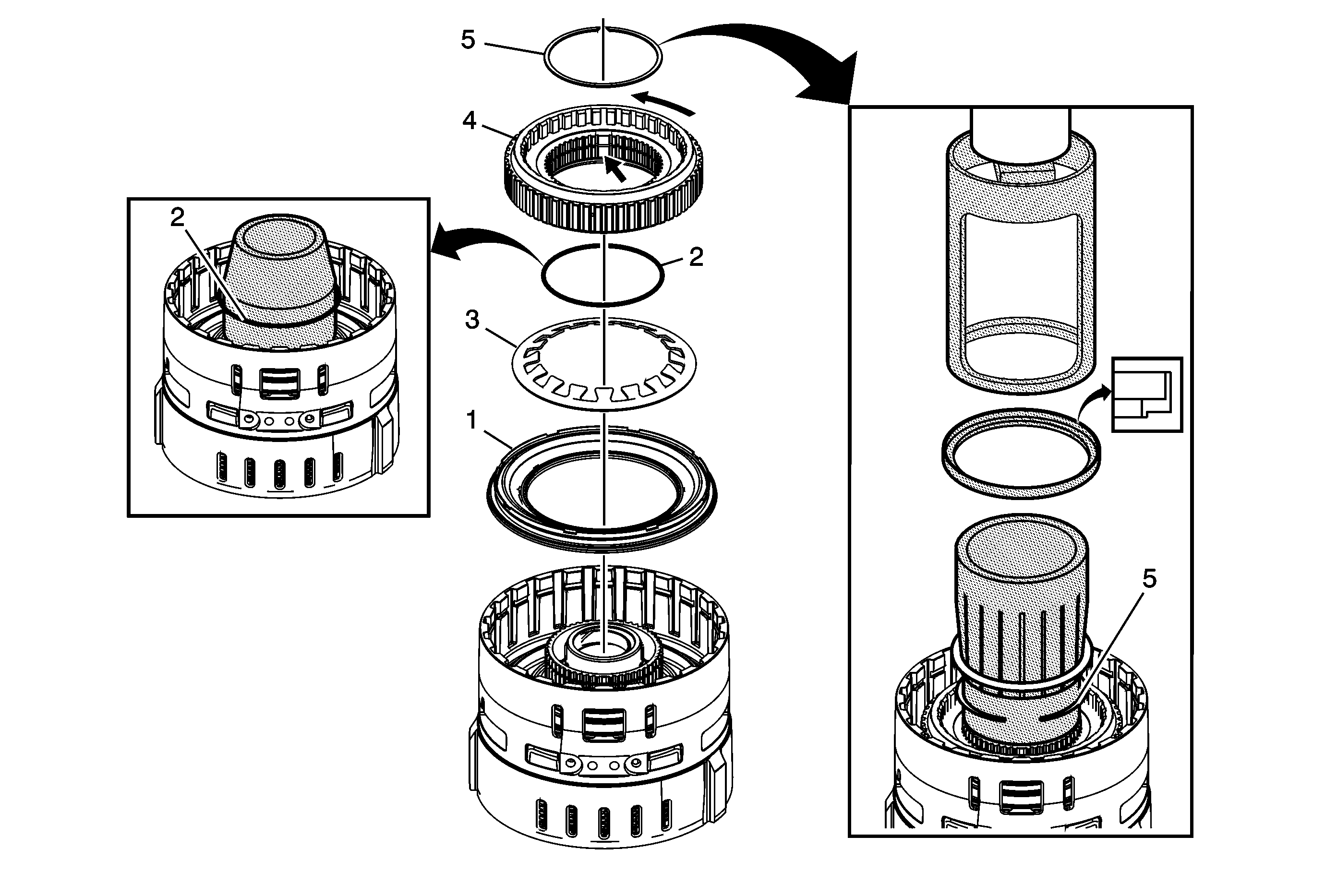 5
4
2
2
3
1
5