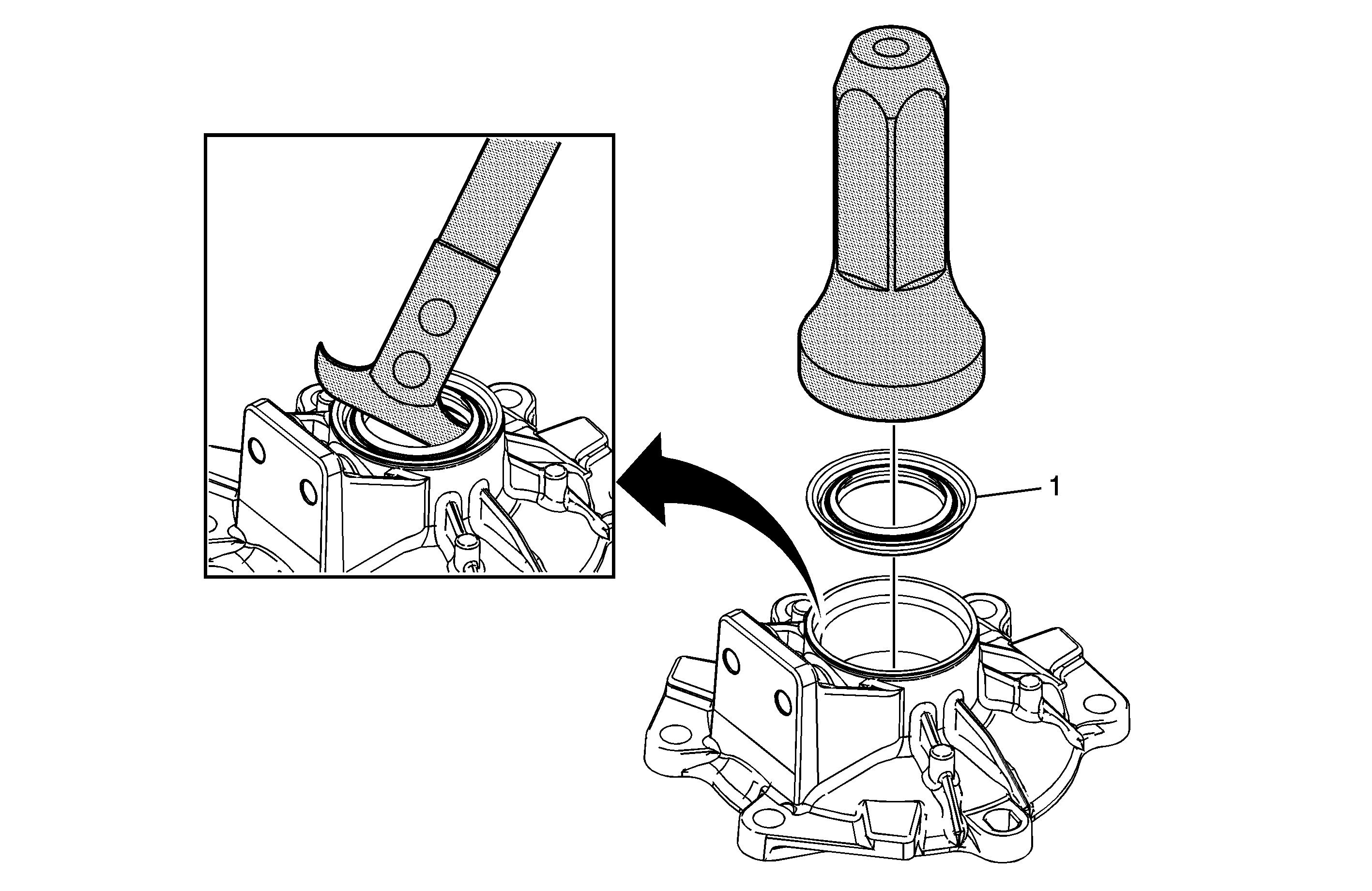 1