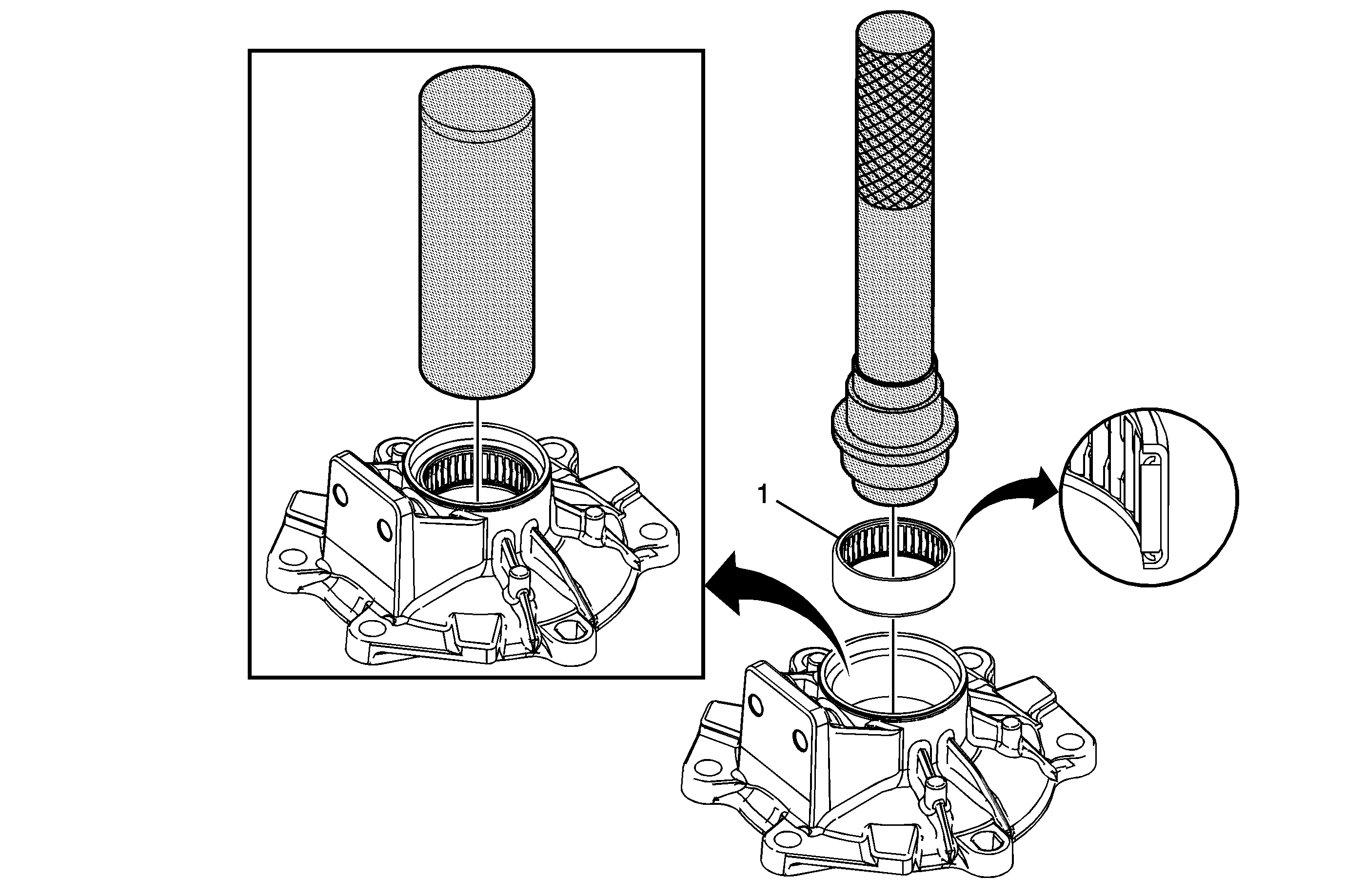 1