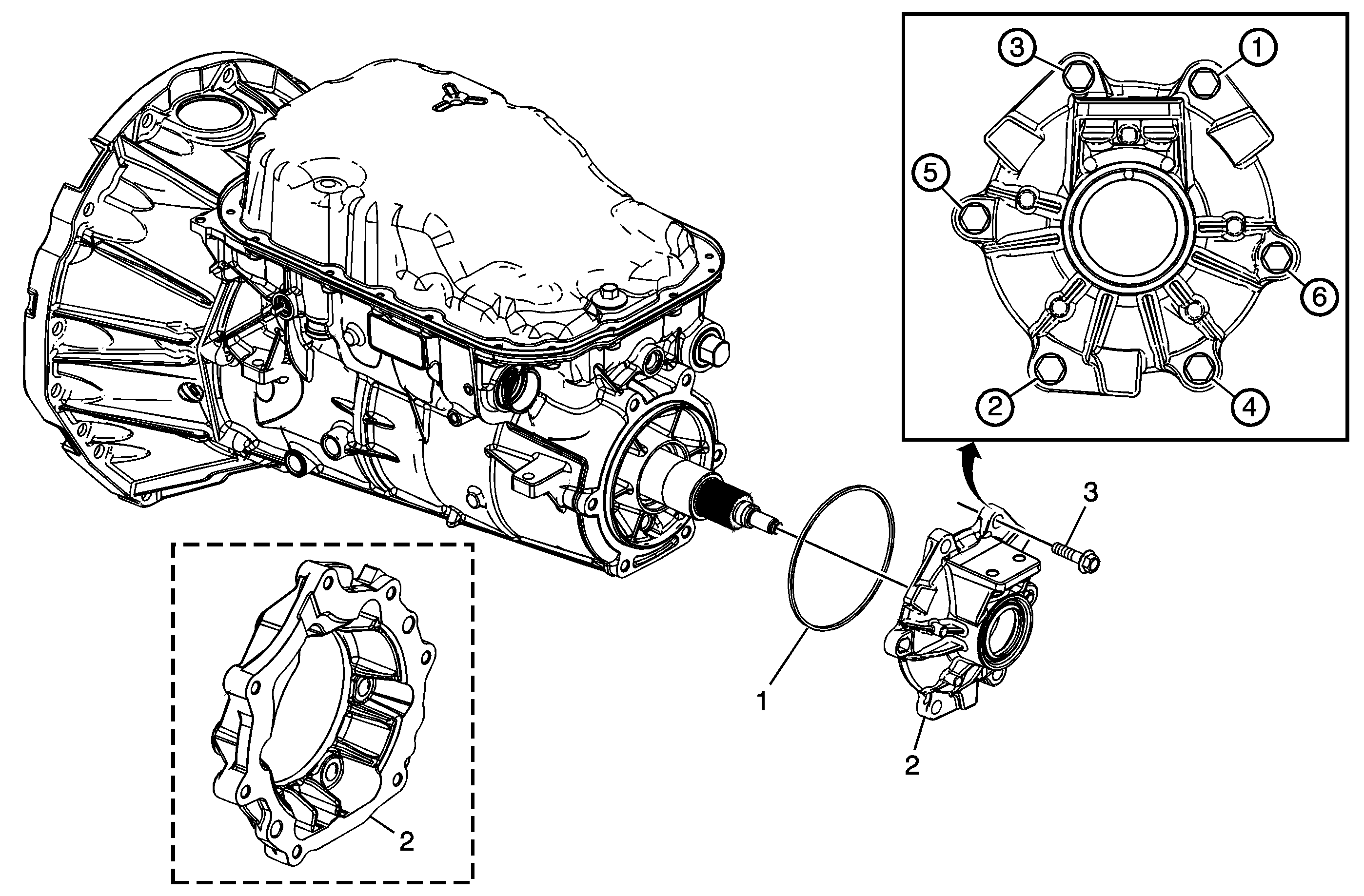 3
1
5
6
2
4
3
1
2
2