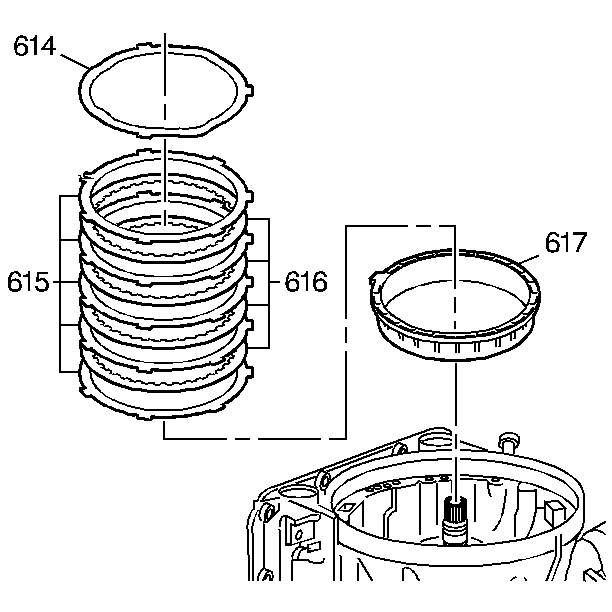 614
615
616
617