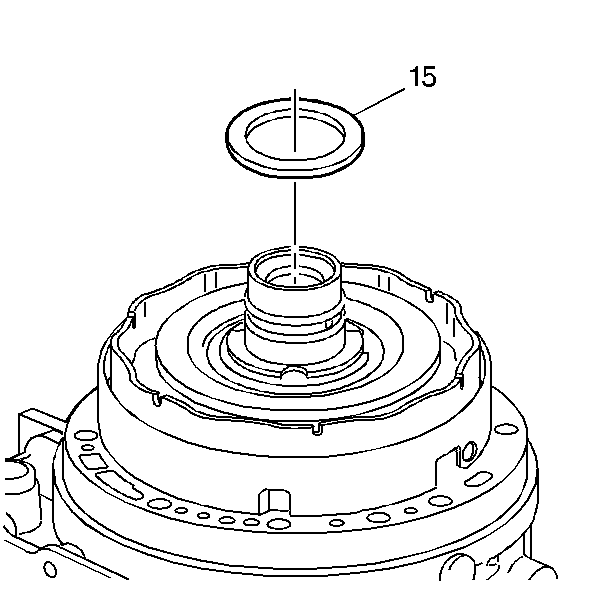 15