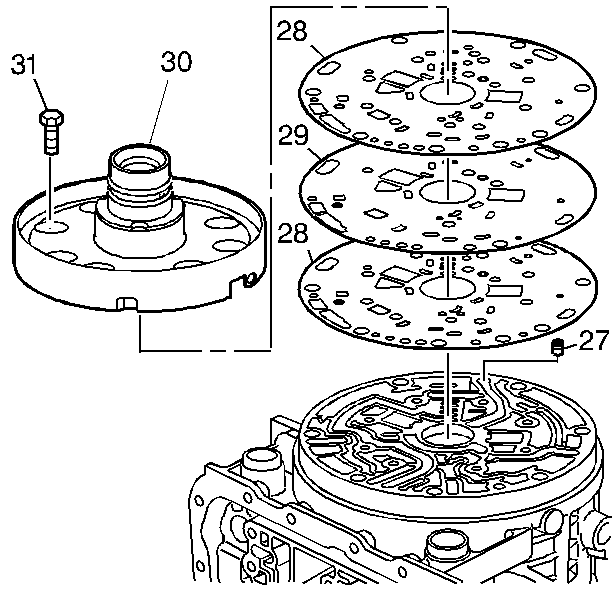 31
30
28
29
28
27