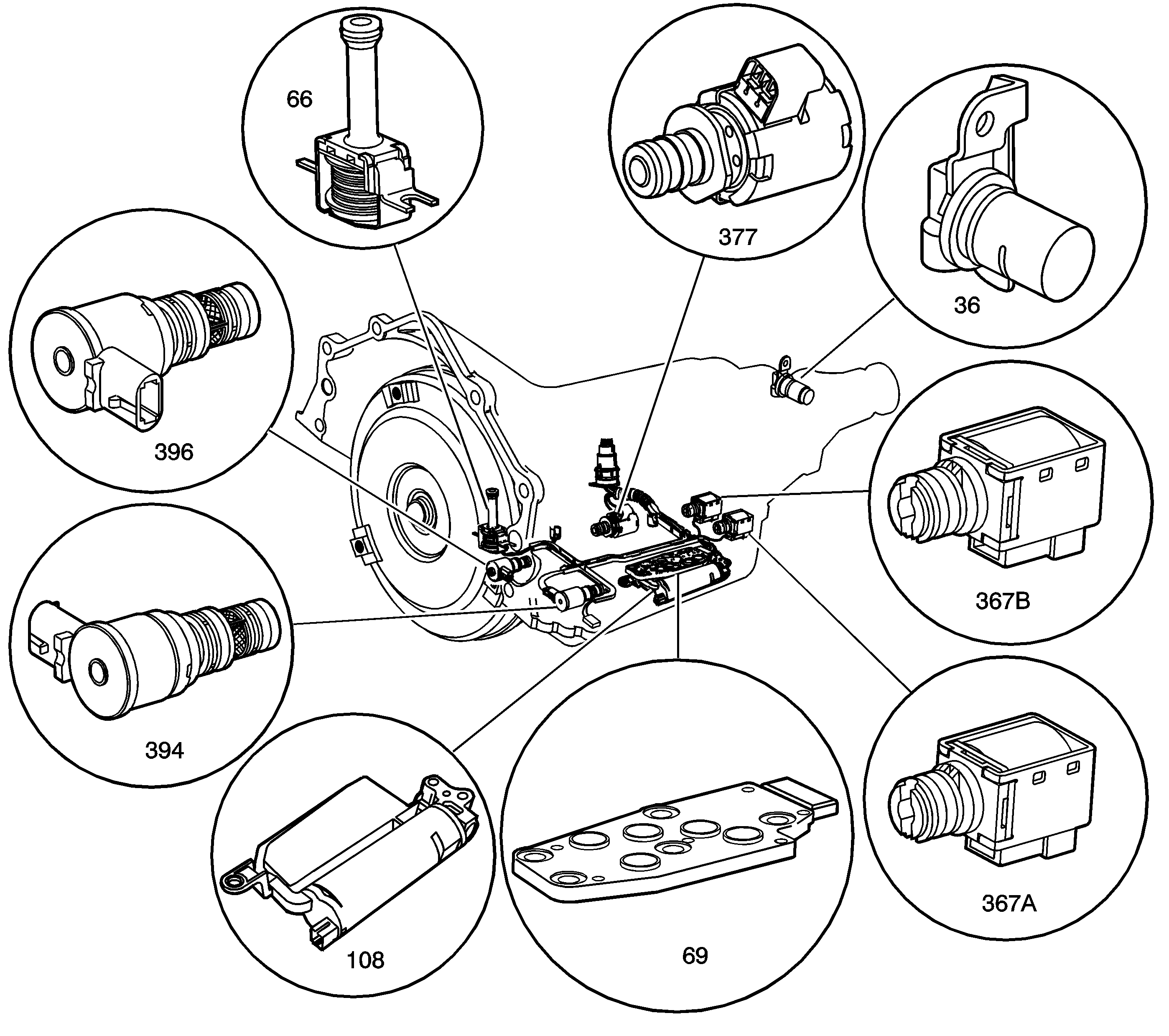 66

377

36

396

367B

394

108

69

367A