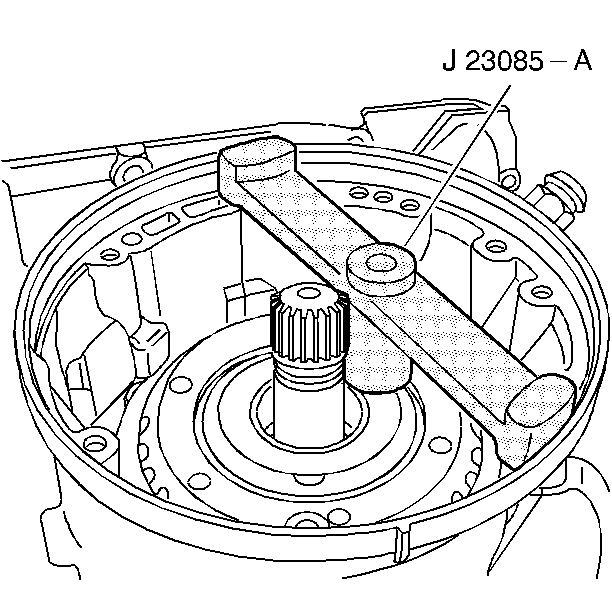 J 23085 – A