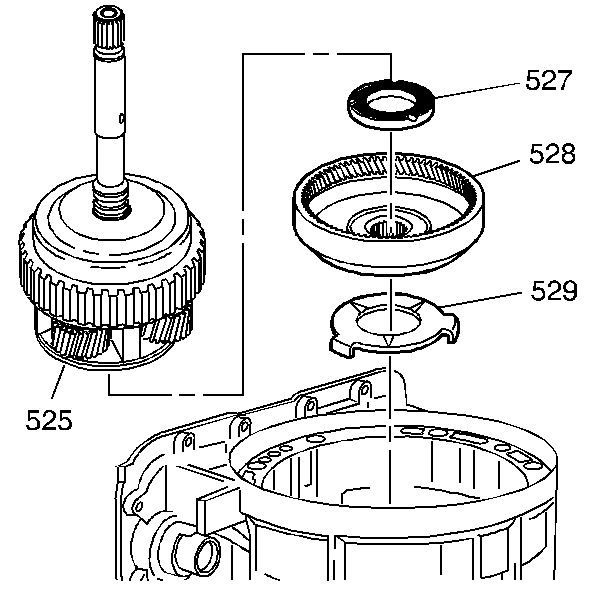 527
528
529
525