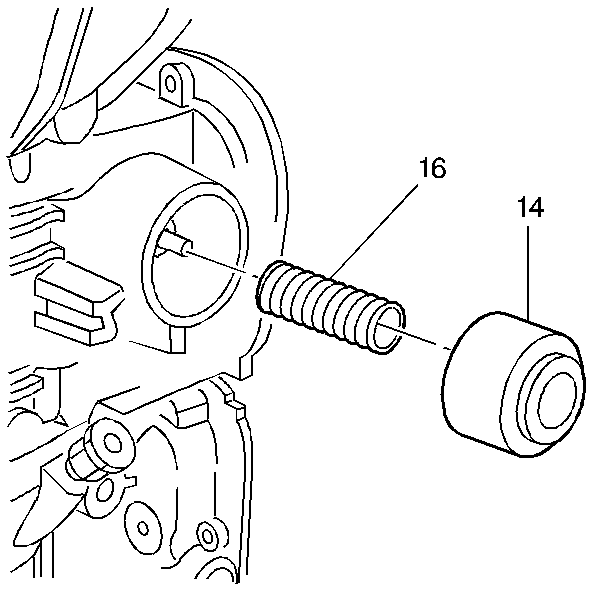 16
14