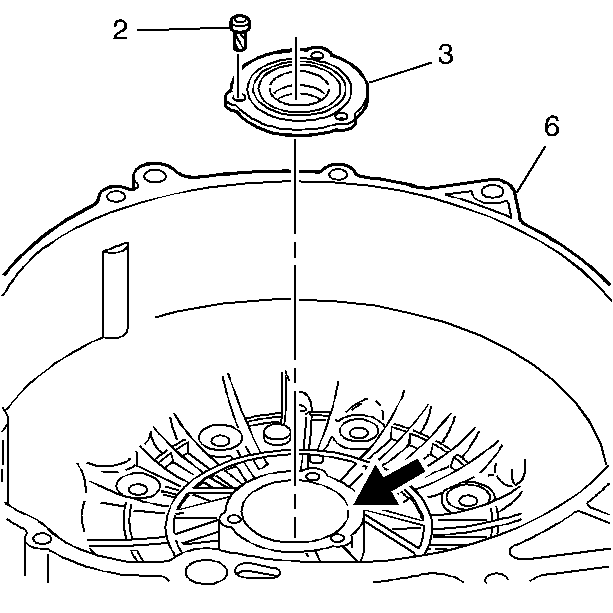 2
3
6