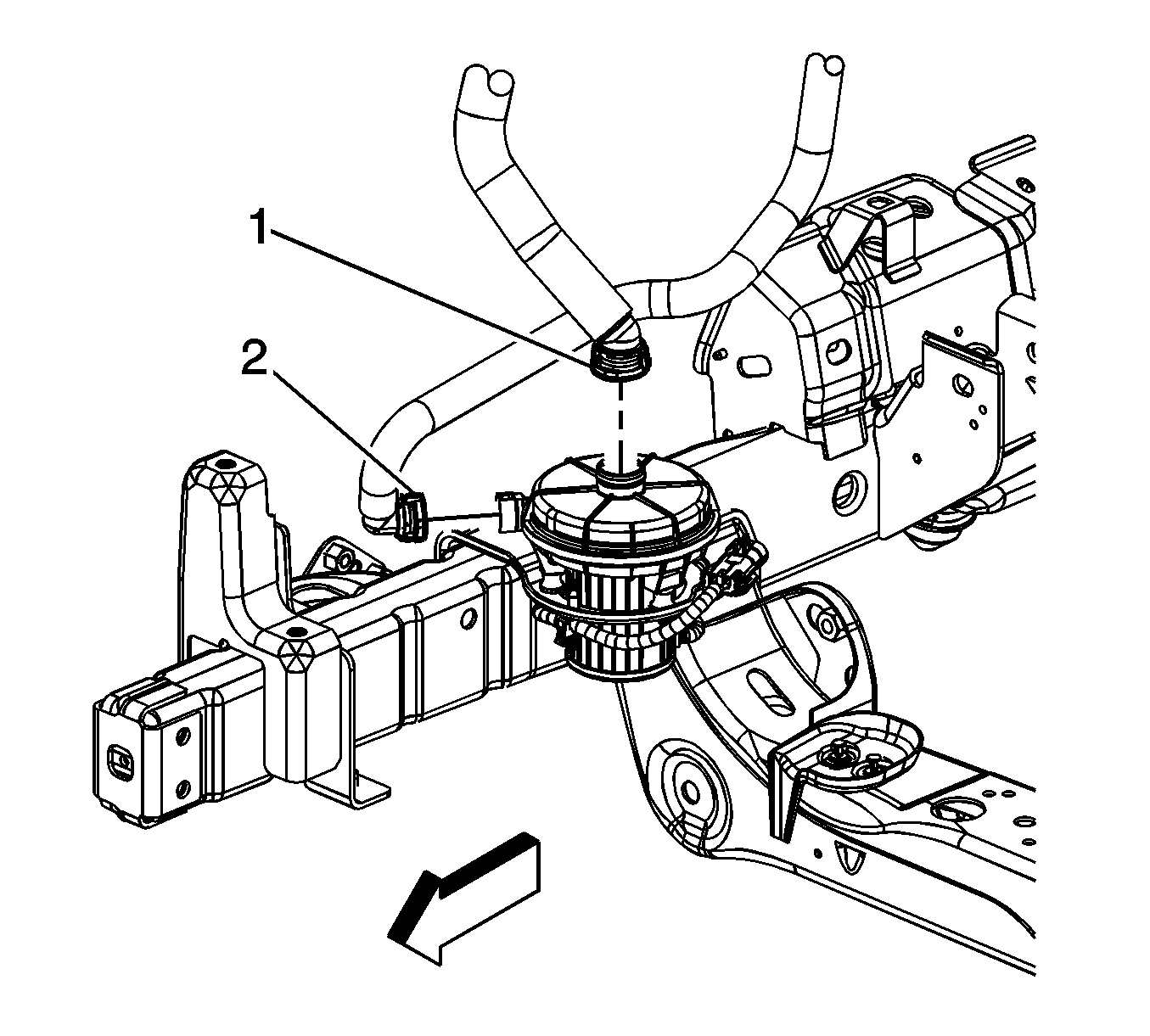 1
2