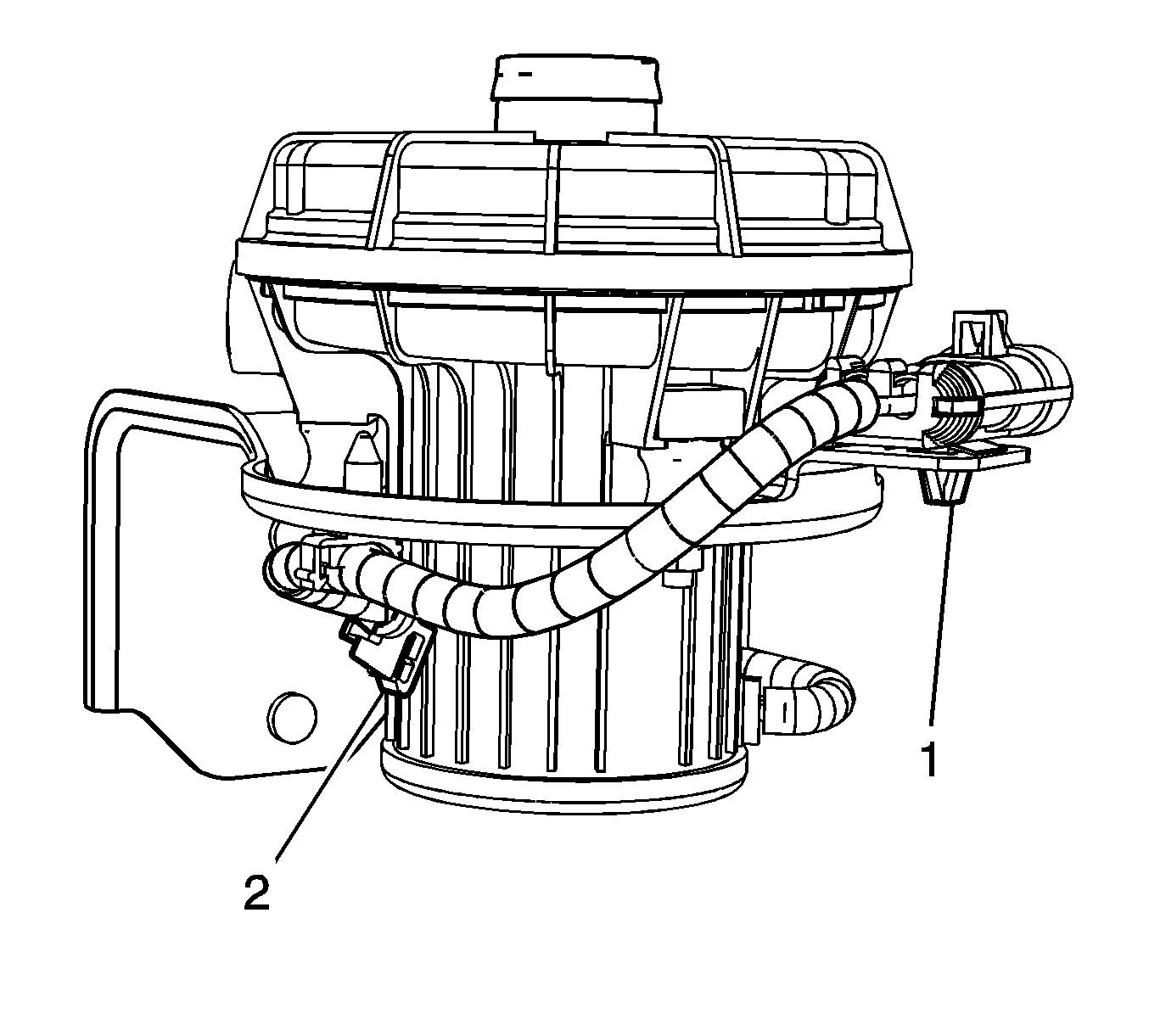 1

2