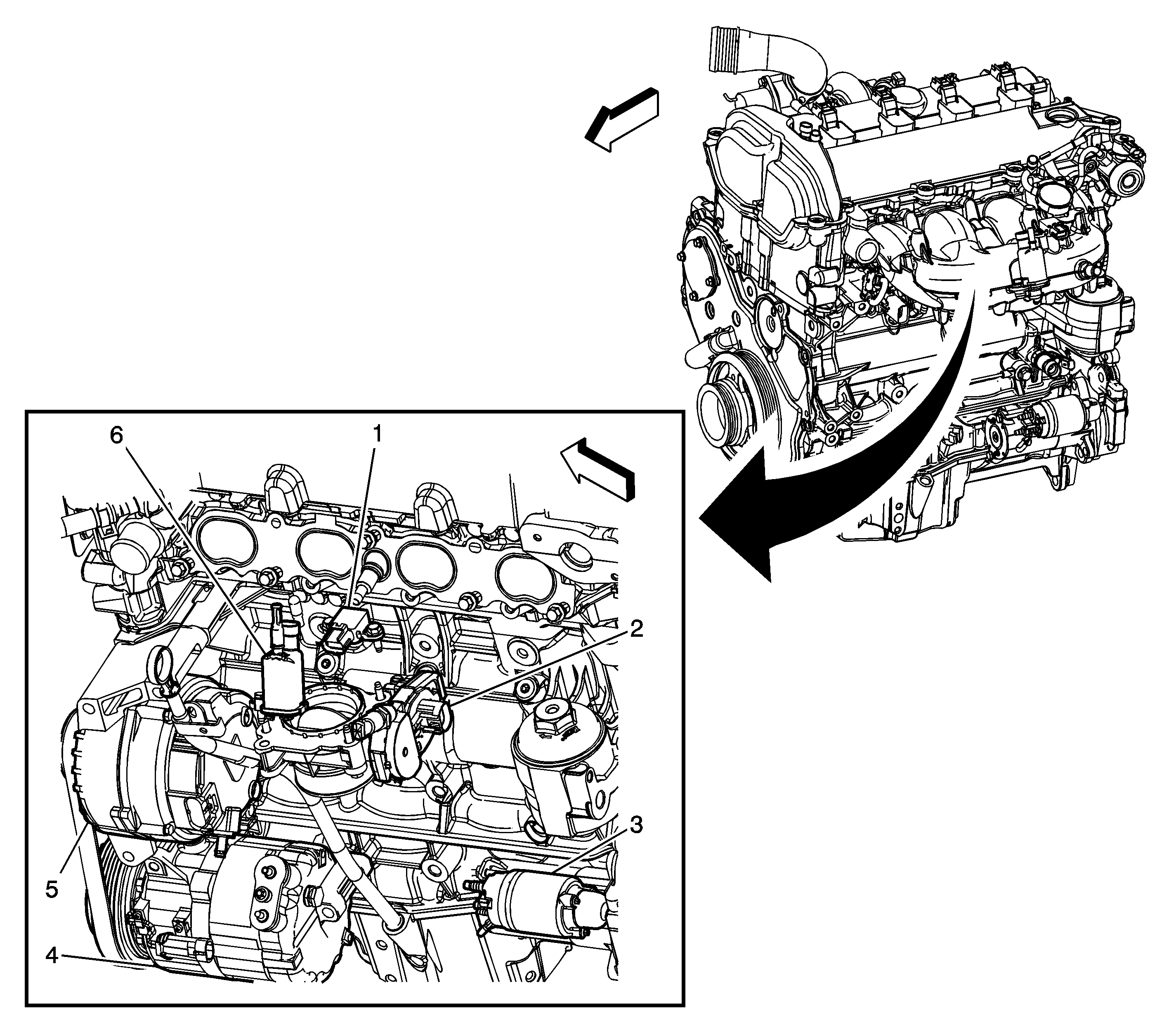 6
1
2
3
5
4