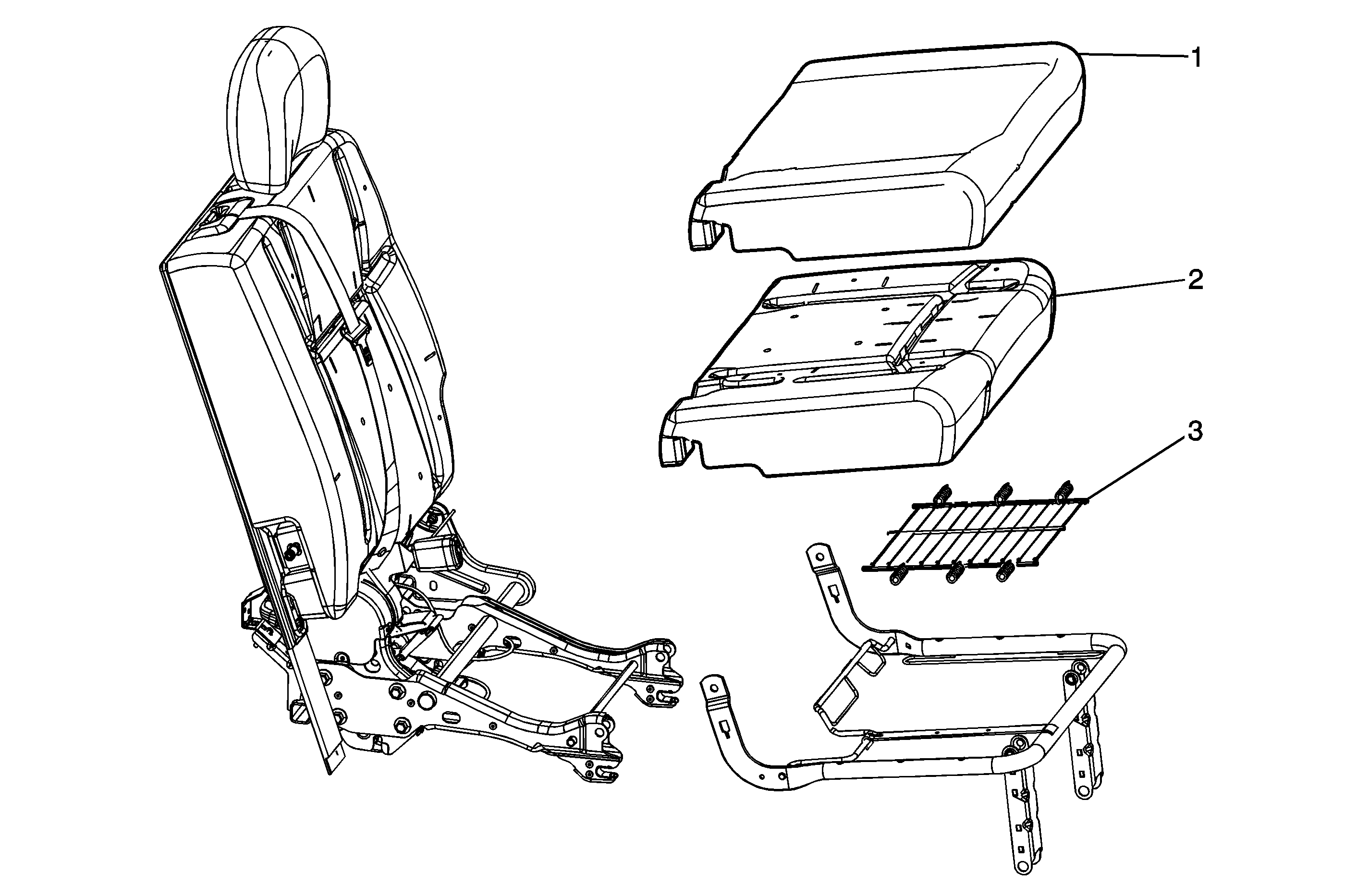 1
2
3