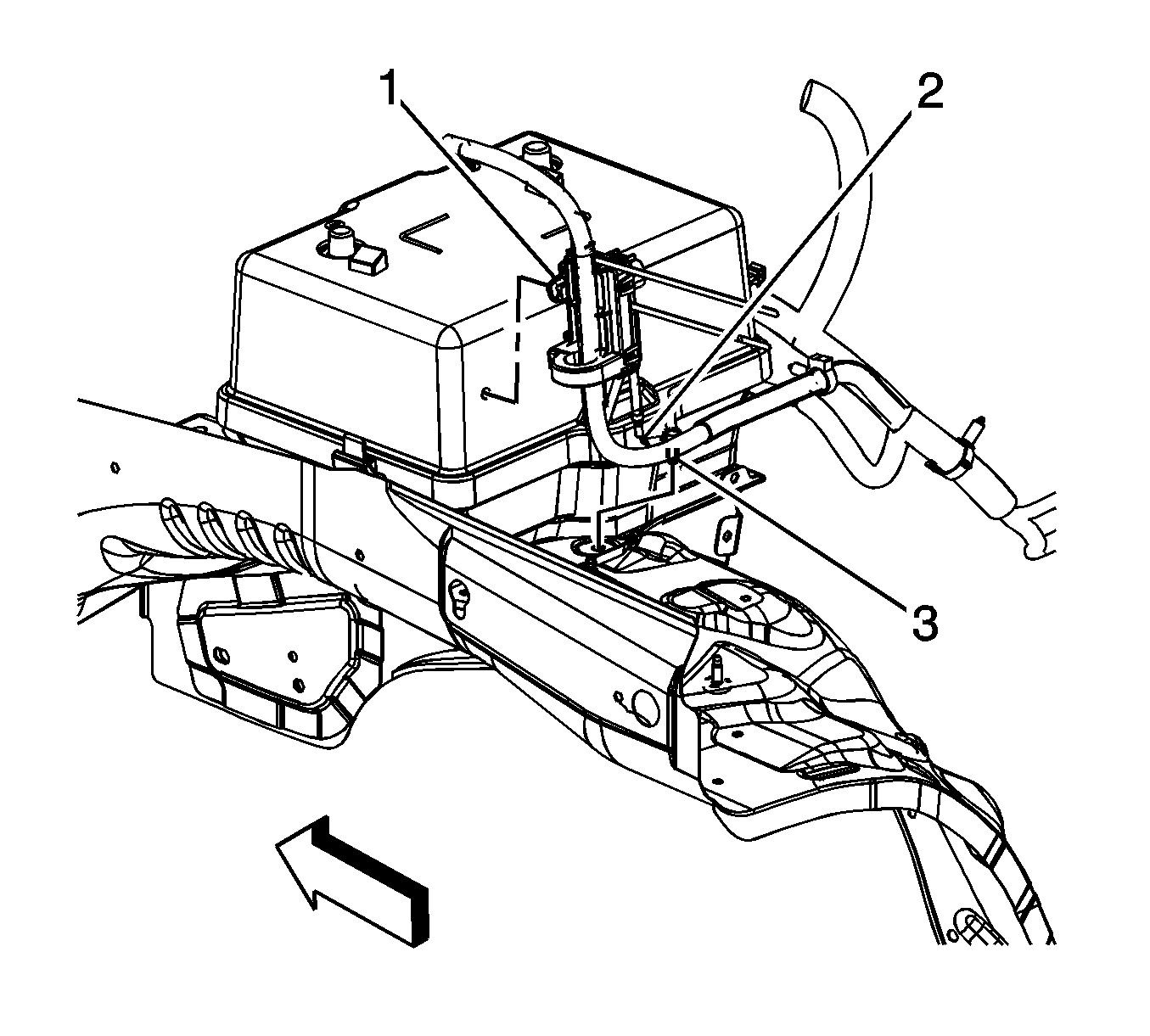 1
2
3