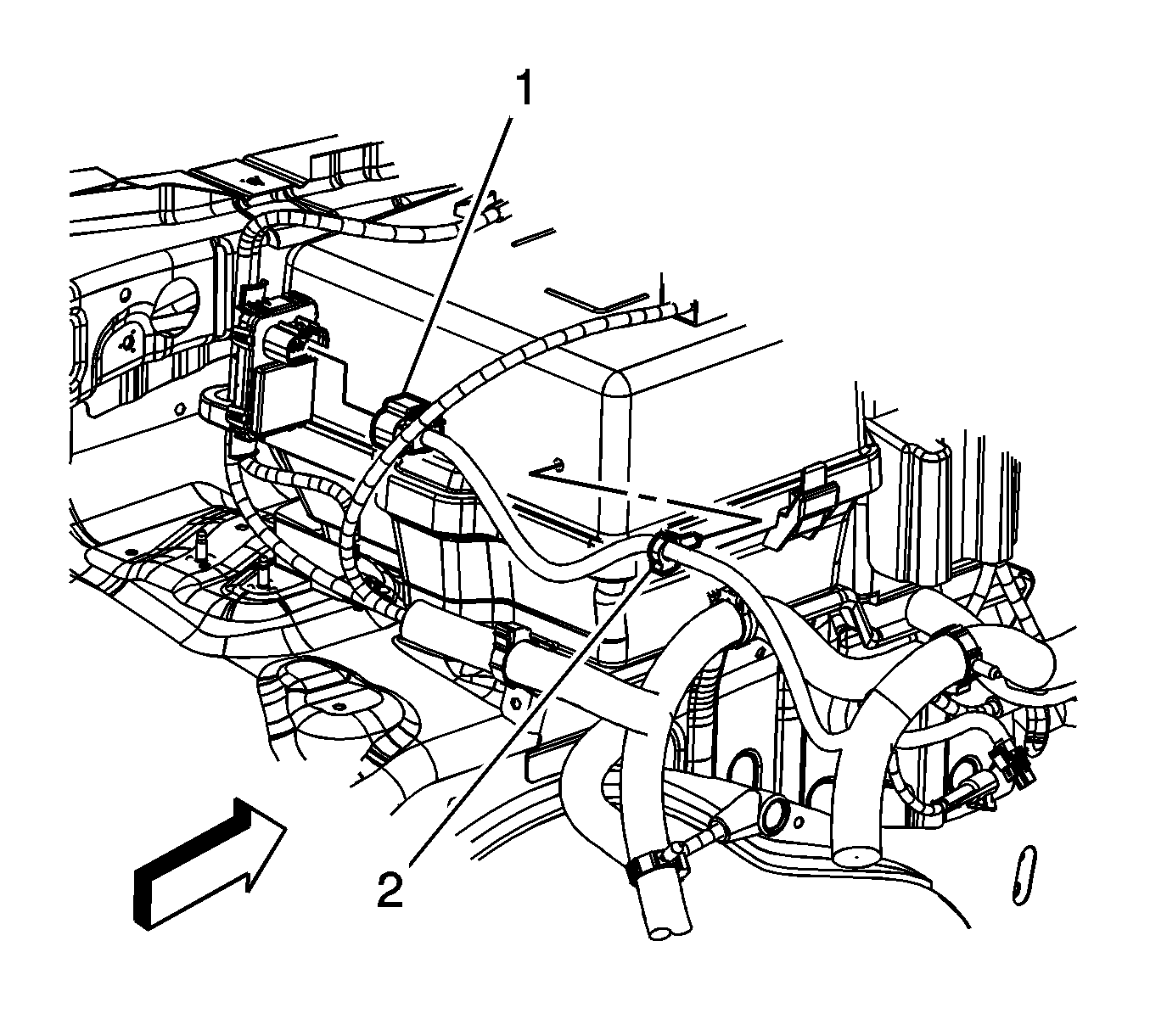 1

2