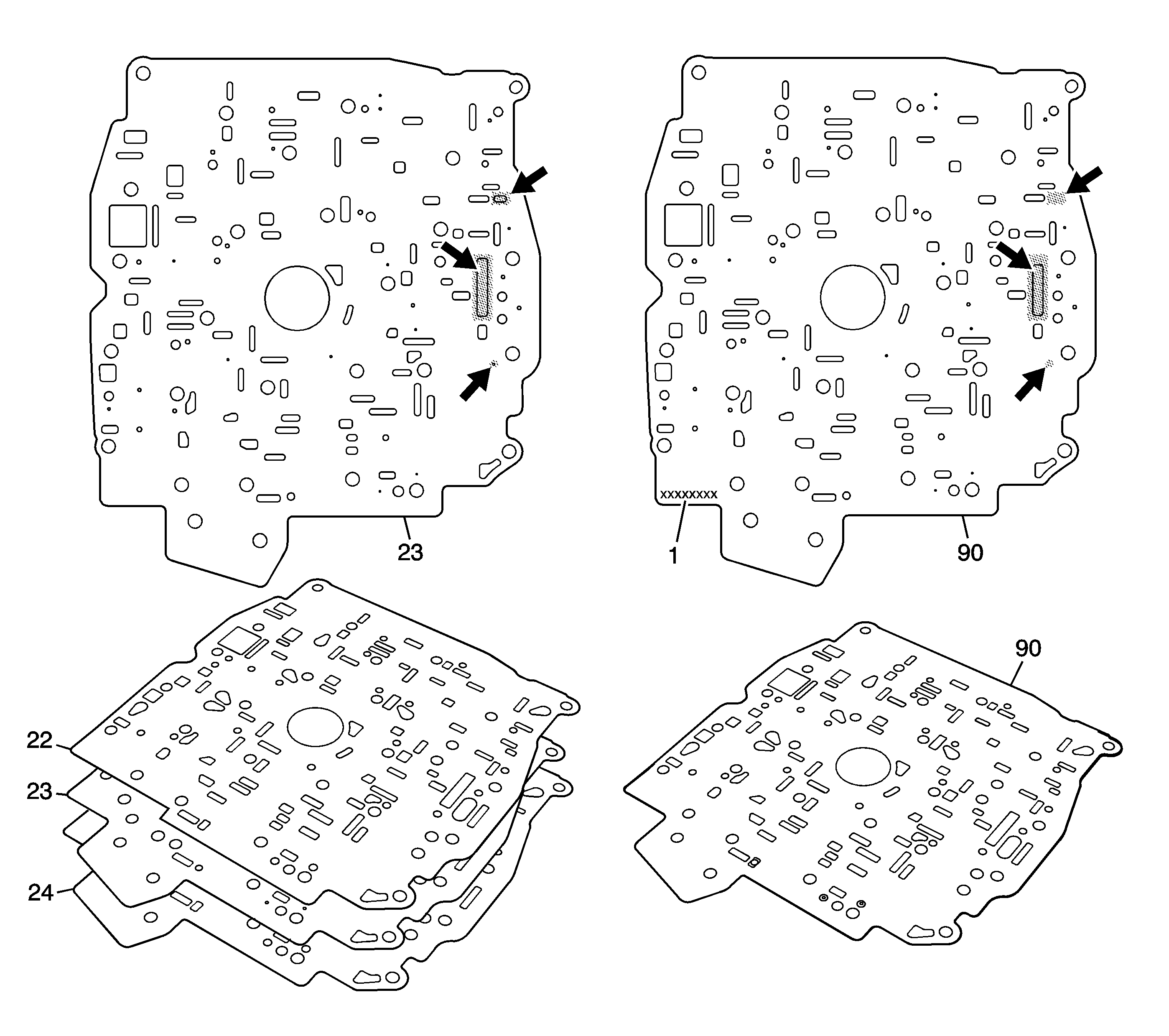 23

XXXXXXXX
1
90

22
23
24

90