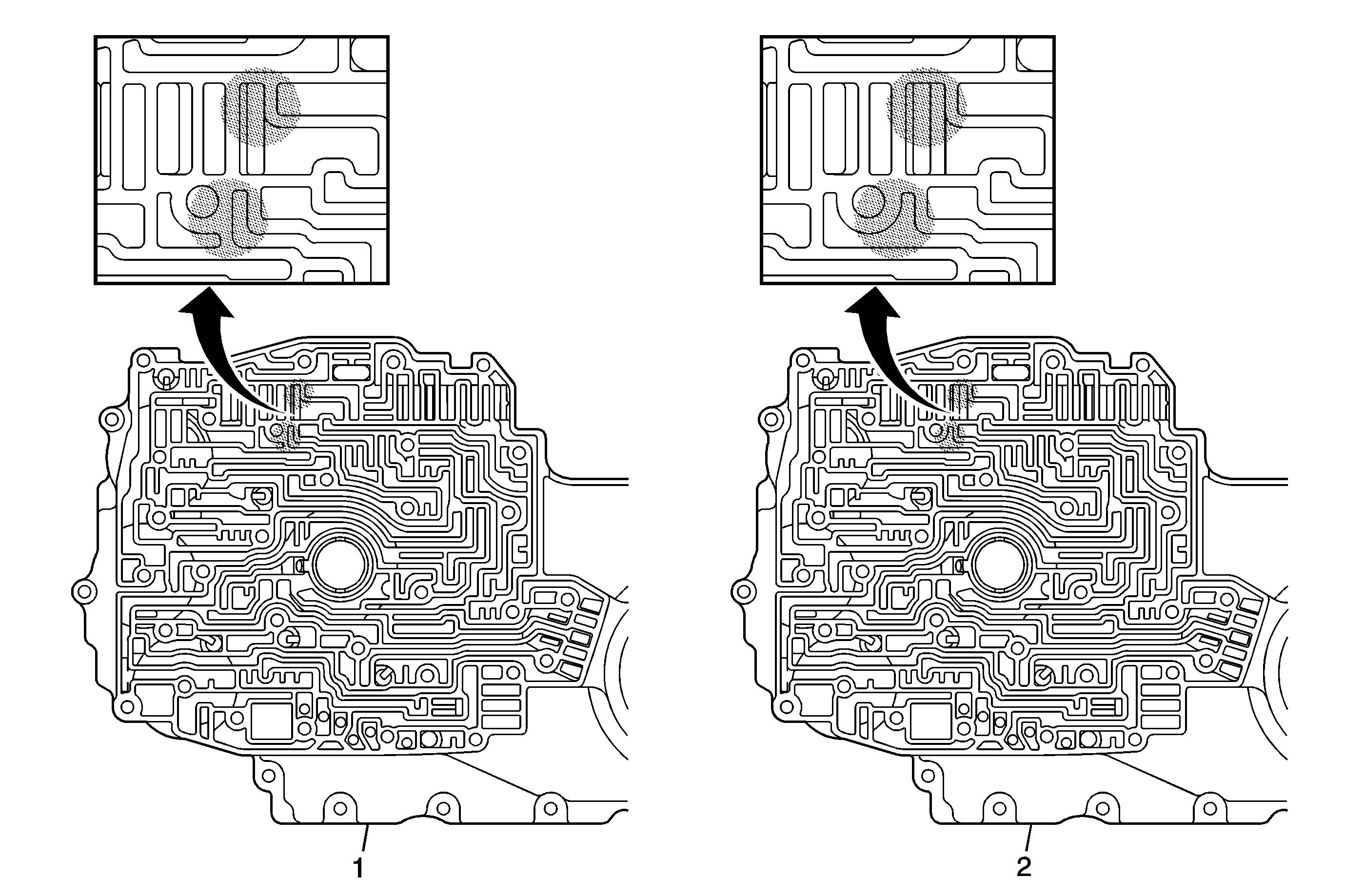 1

2