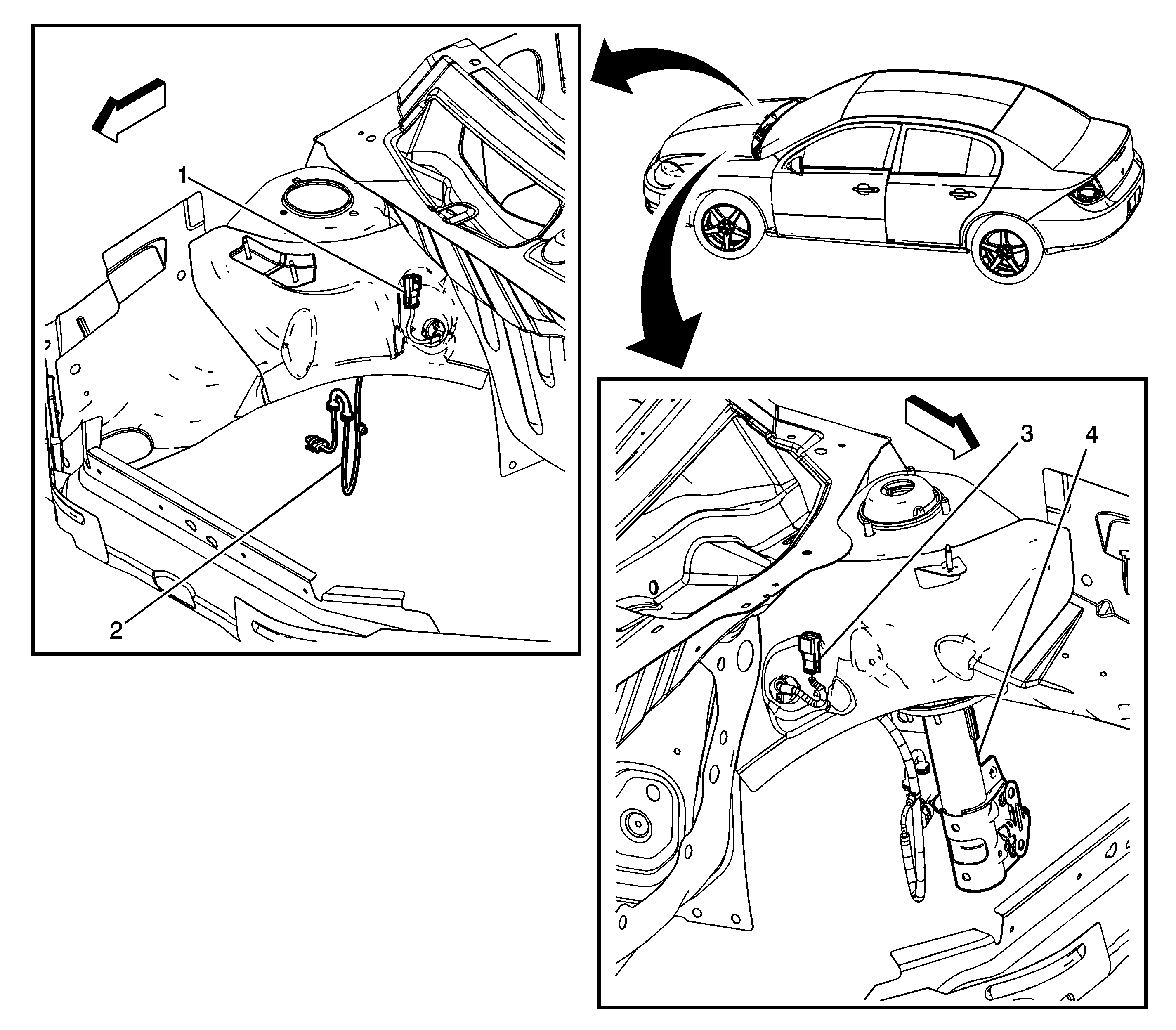 1
2
3
4