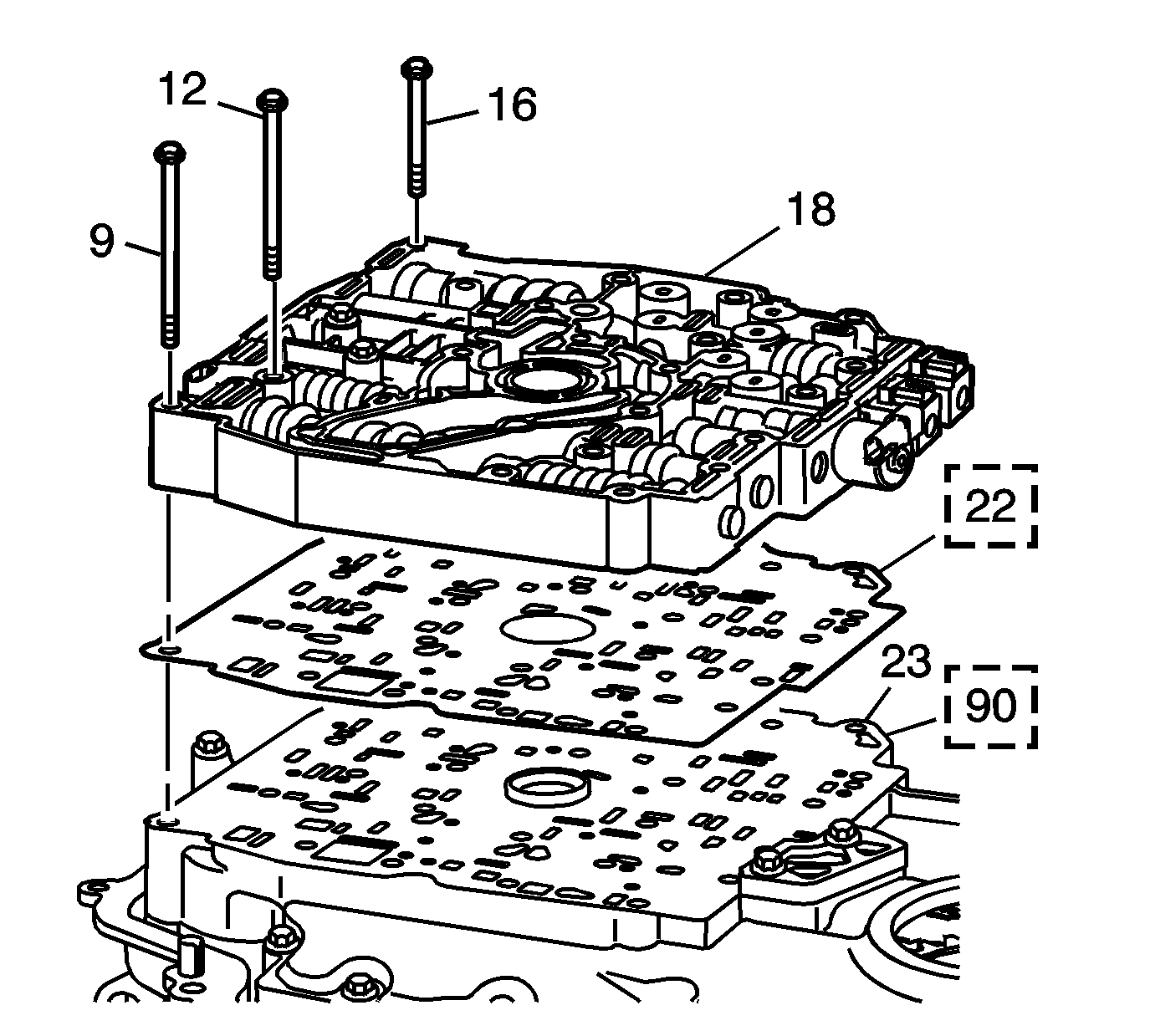 12
16
9
18
22
23
90