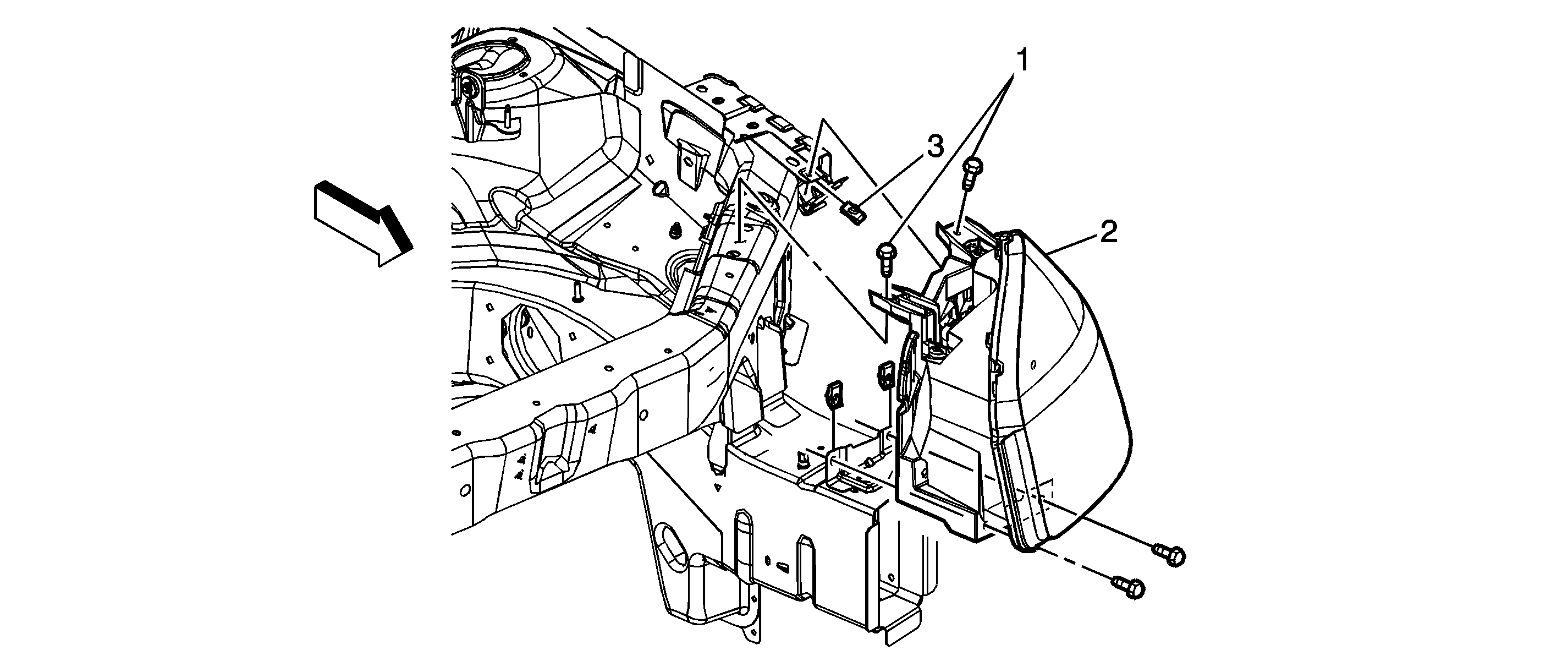 1
3
2