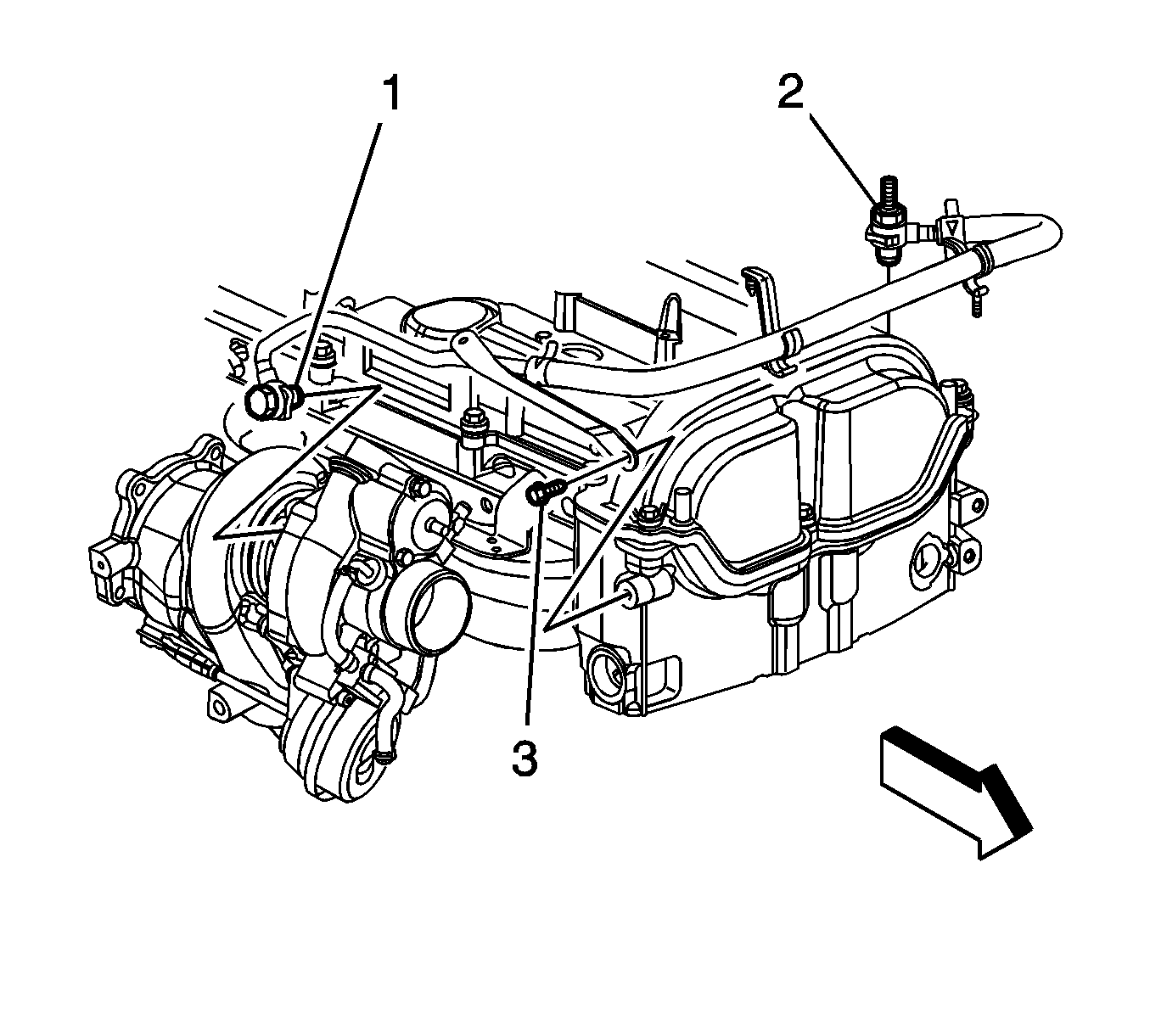 1
2
3