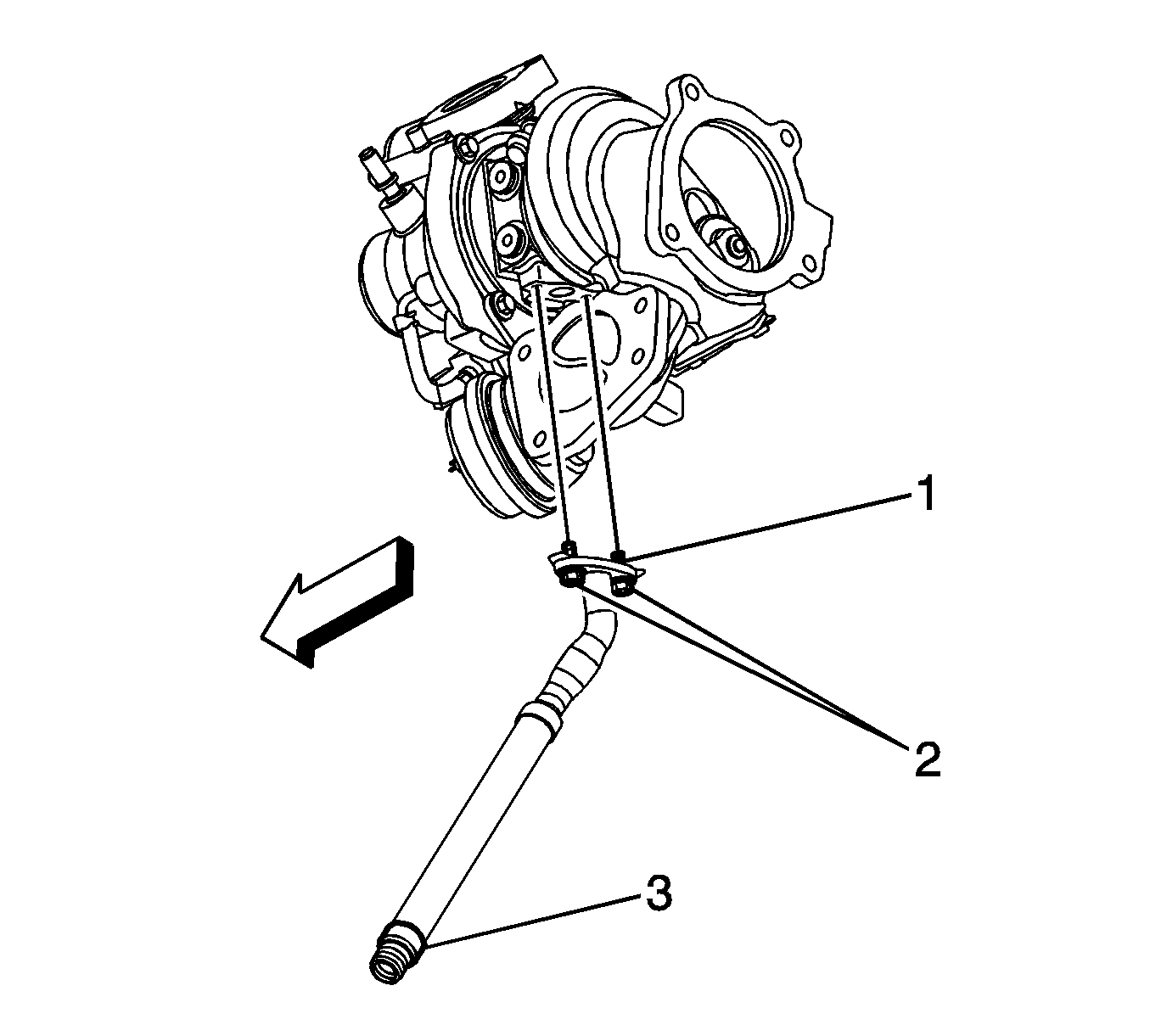 1
2
3