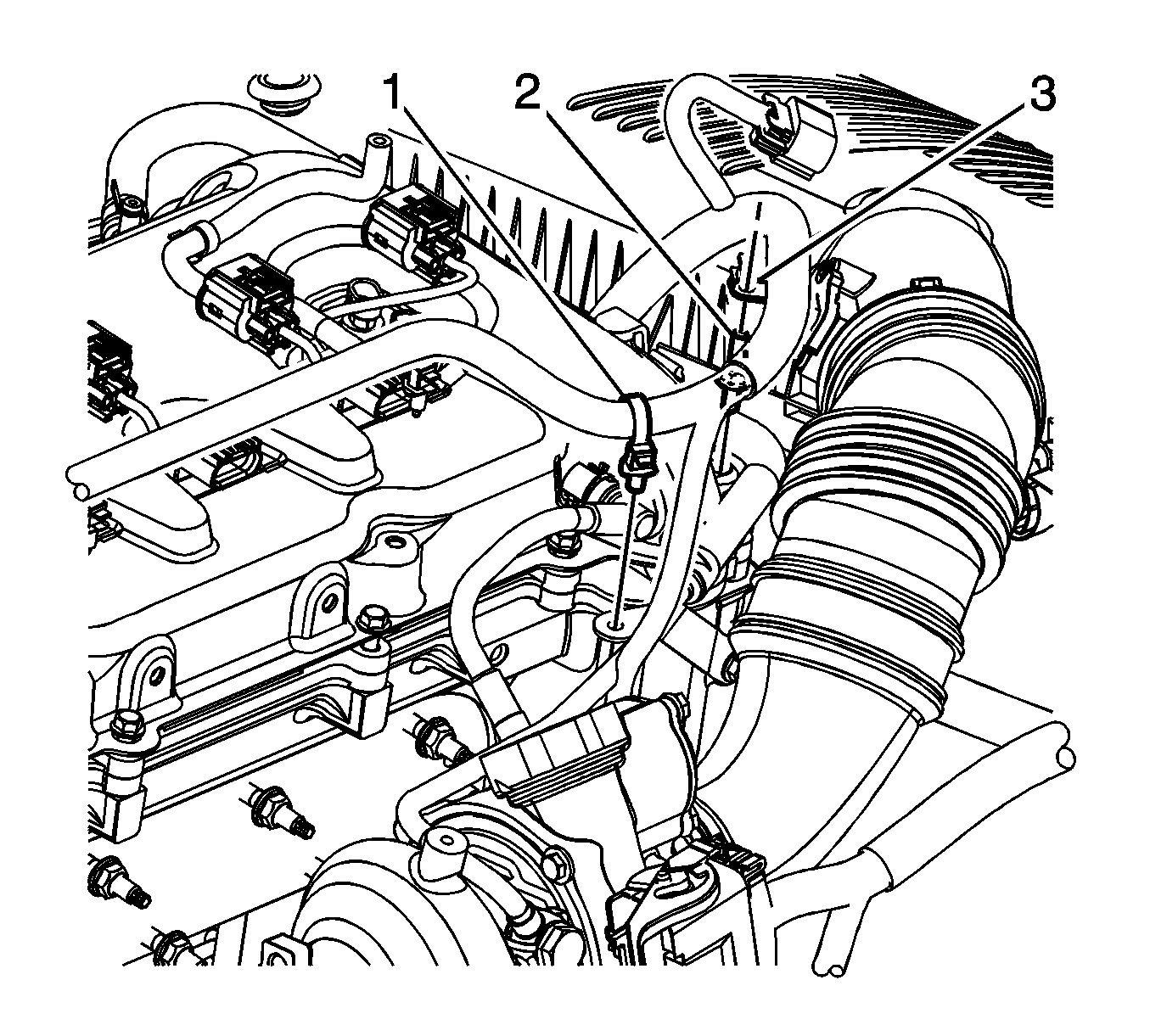 1
2
3