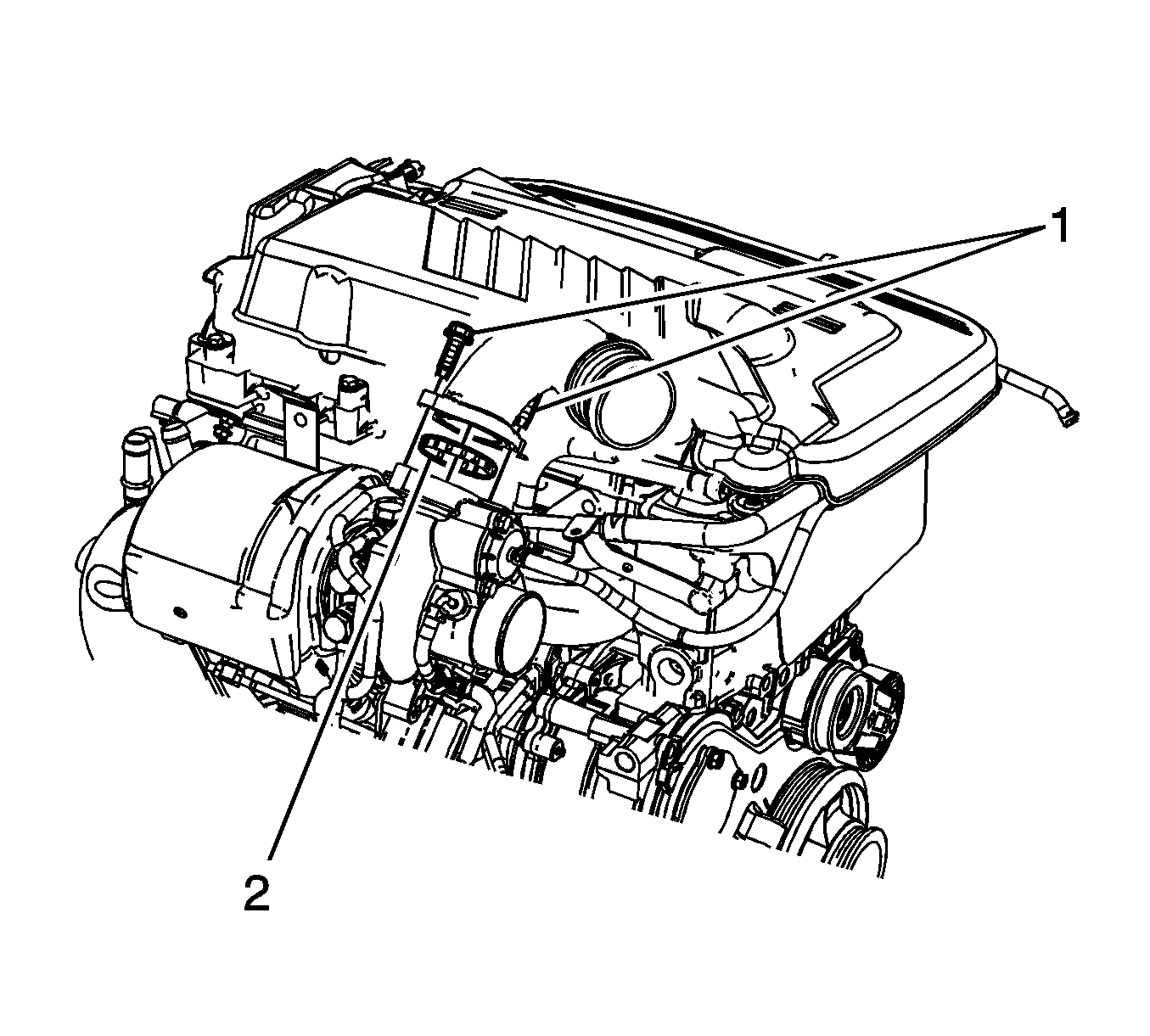 1

2