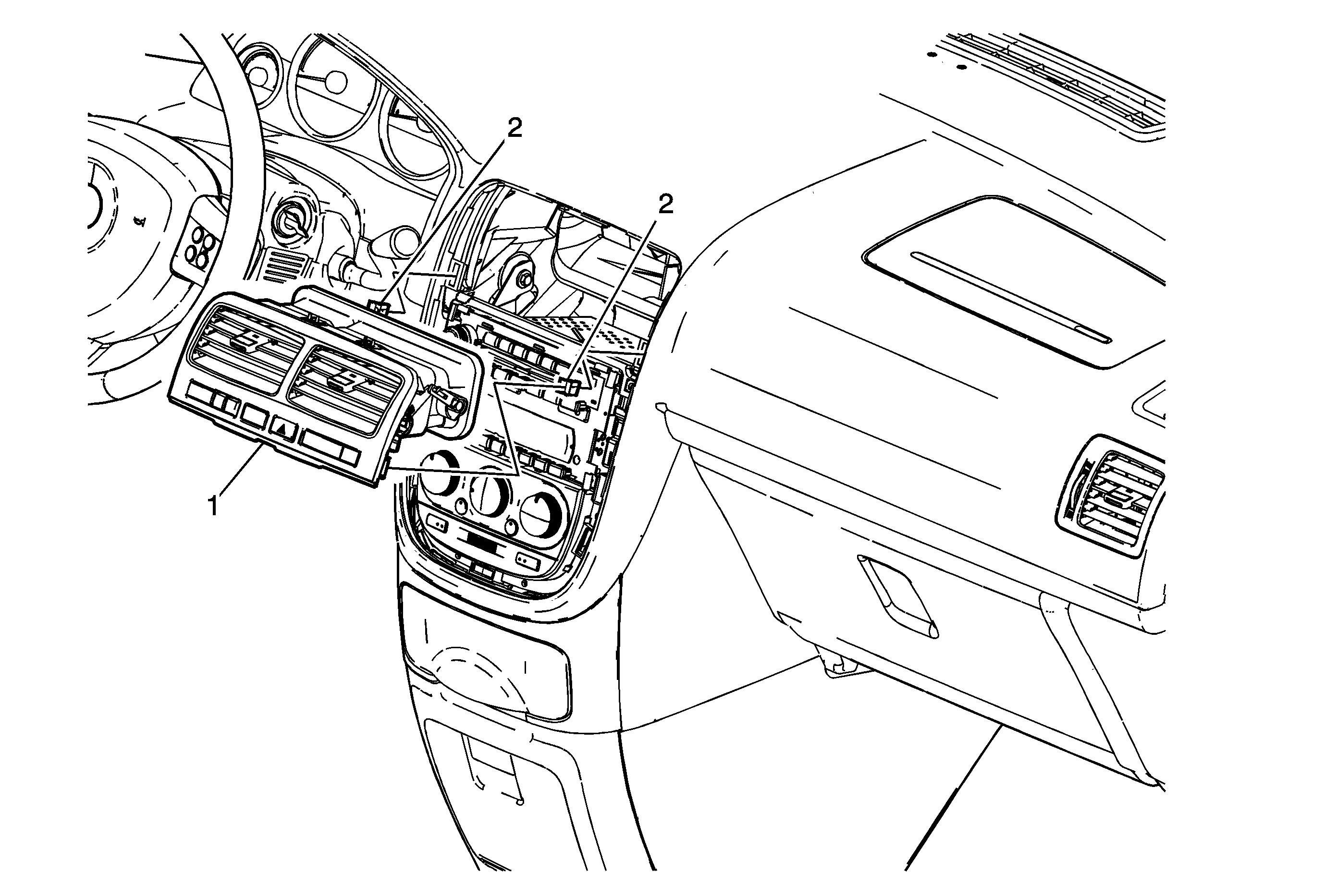 2
2
1