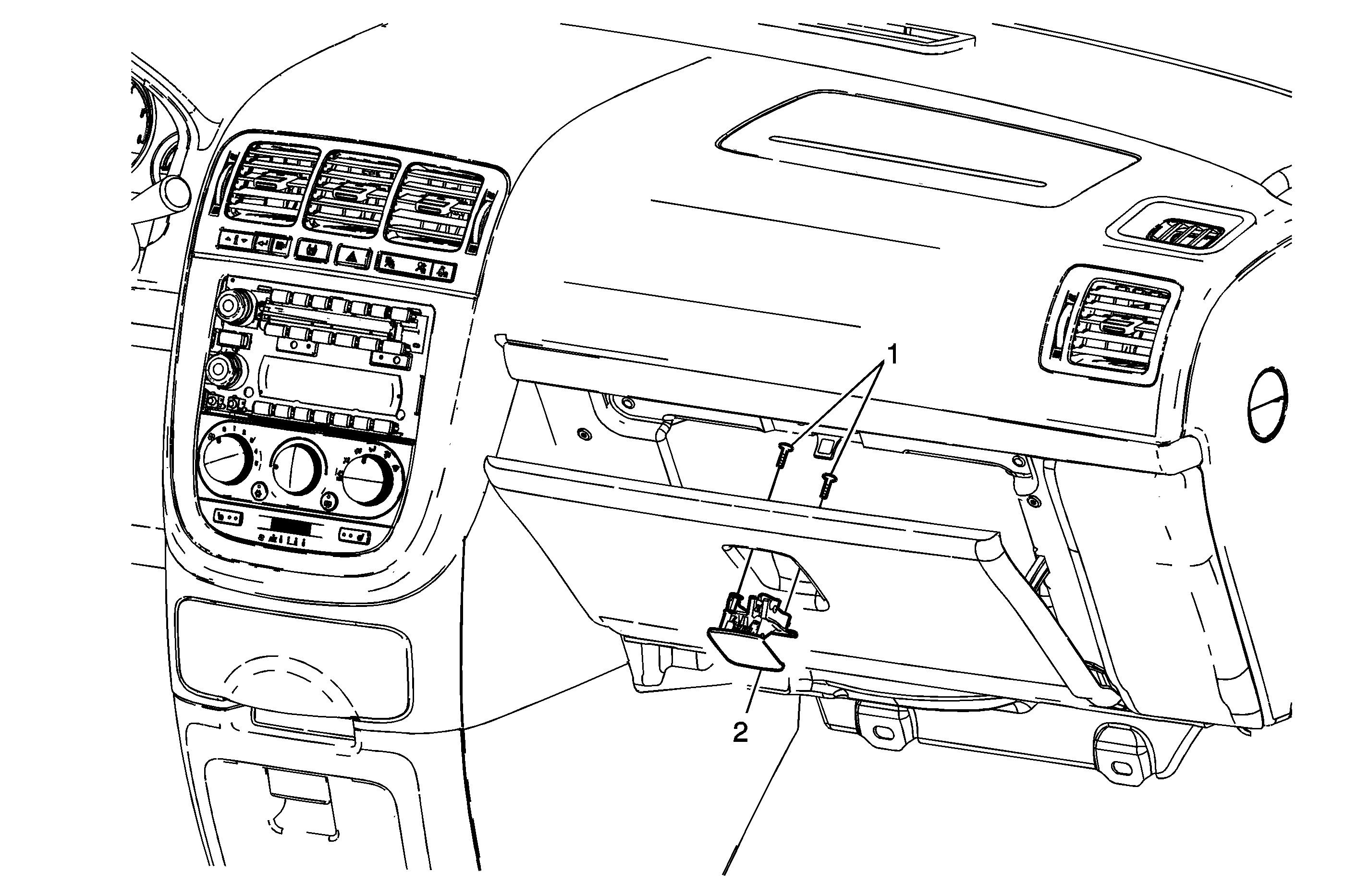 1

2