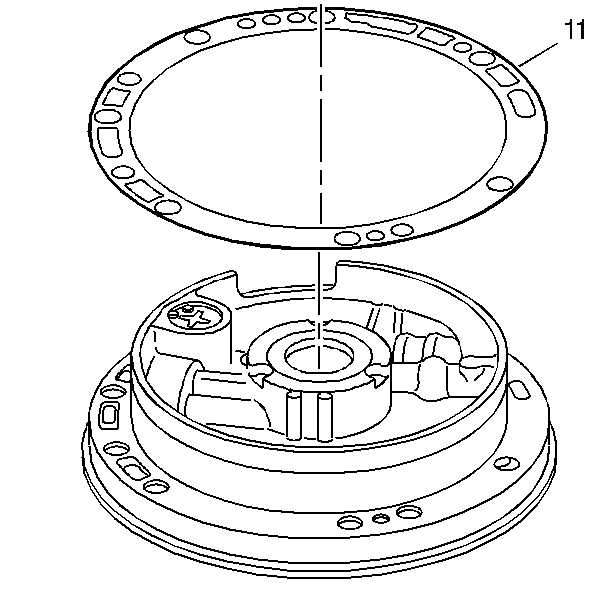 11