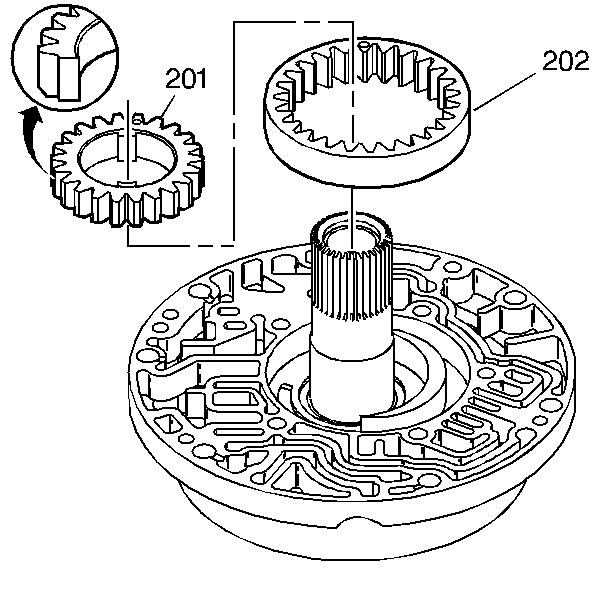 201

202