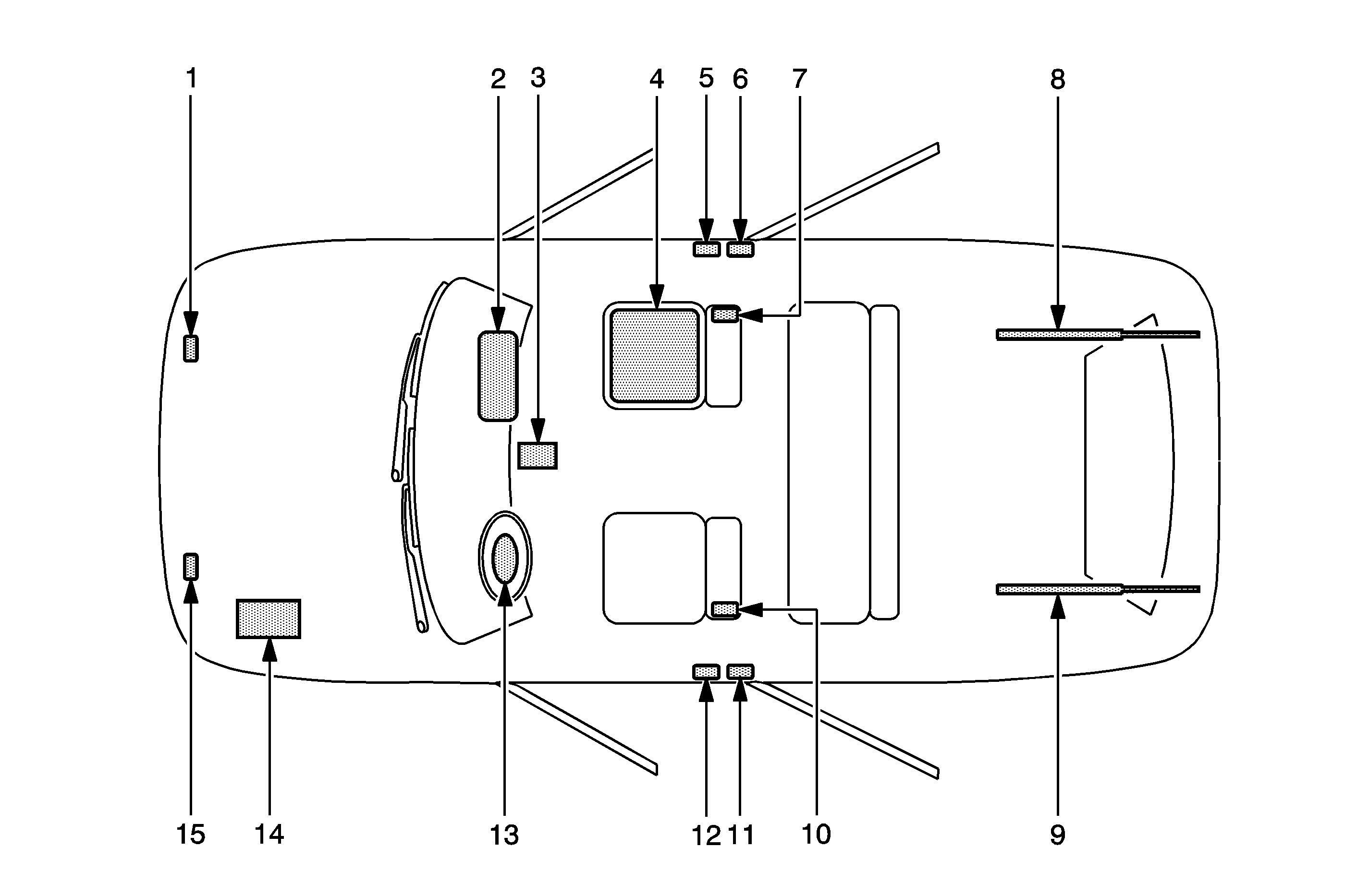 1 2 3 4 5 6 7 8

15 14 13 12 11 10 9