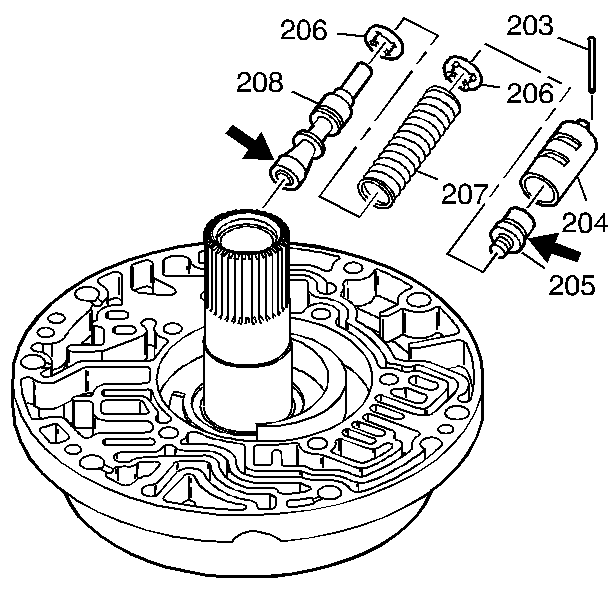 206
203
208
206
207
204
205