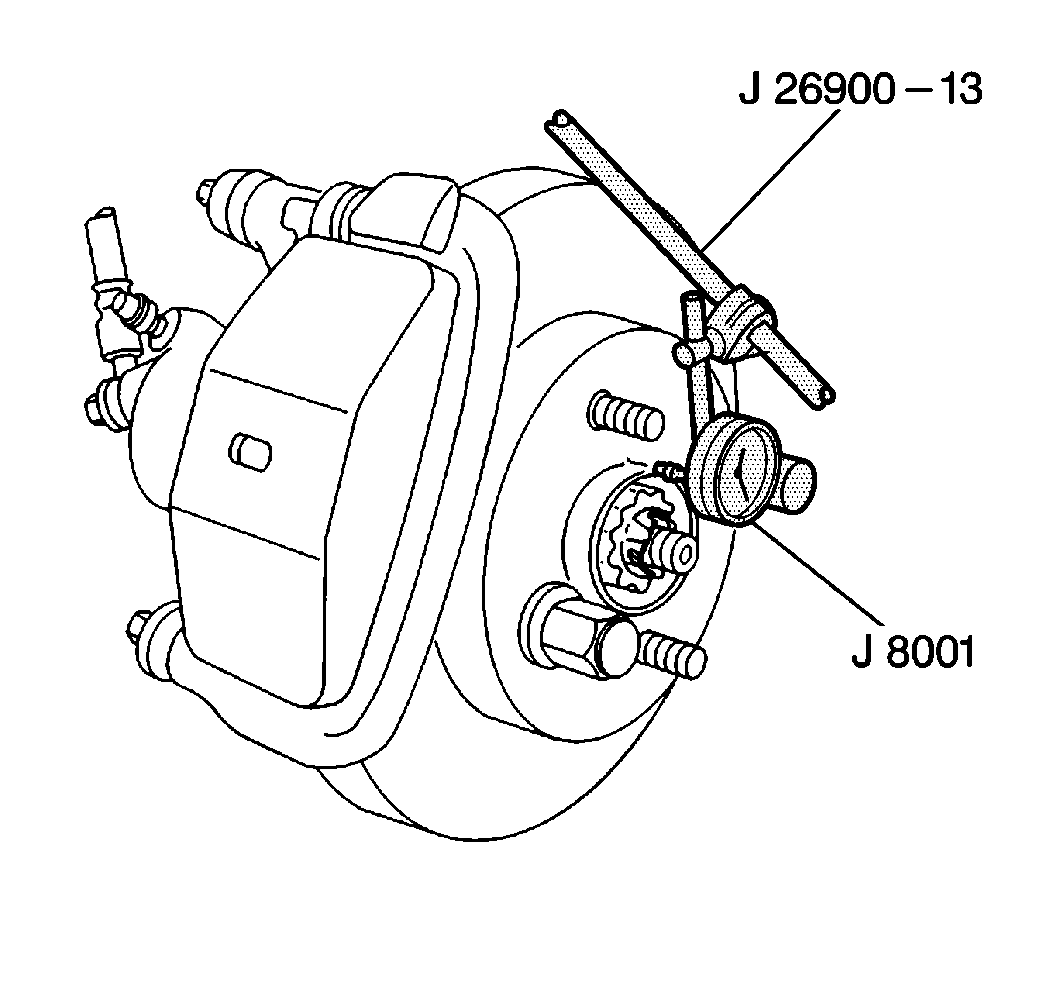 J 26900 – 13

J 8001