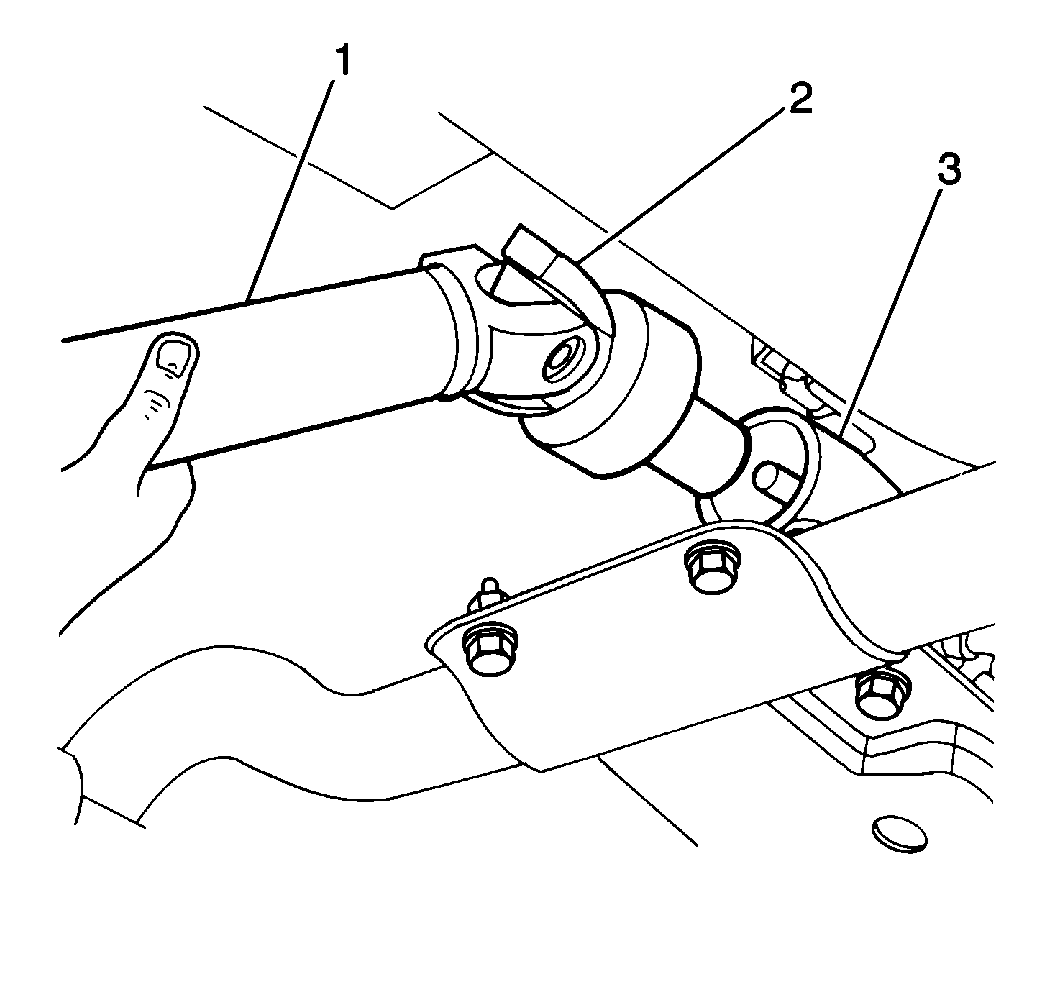 1
2
3