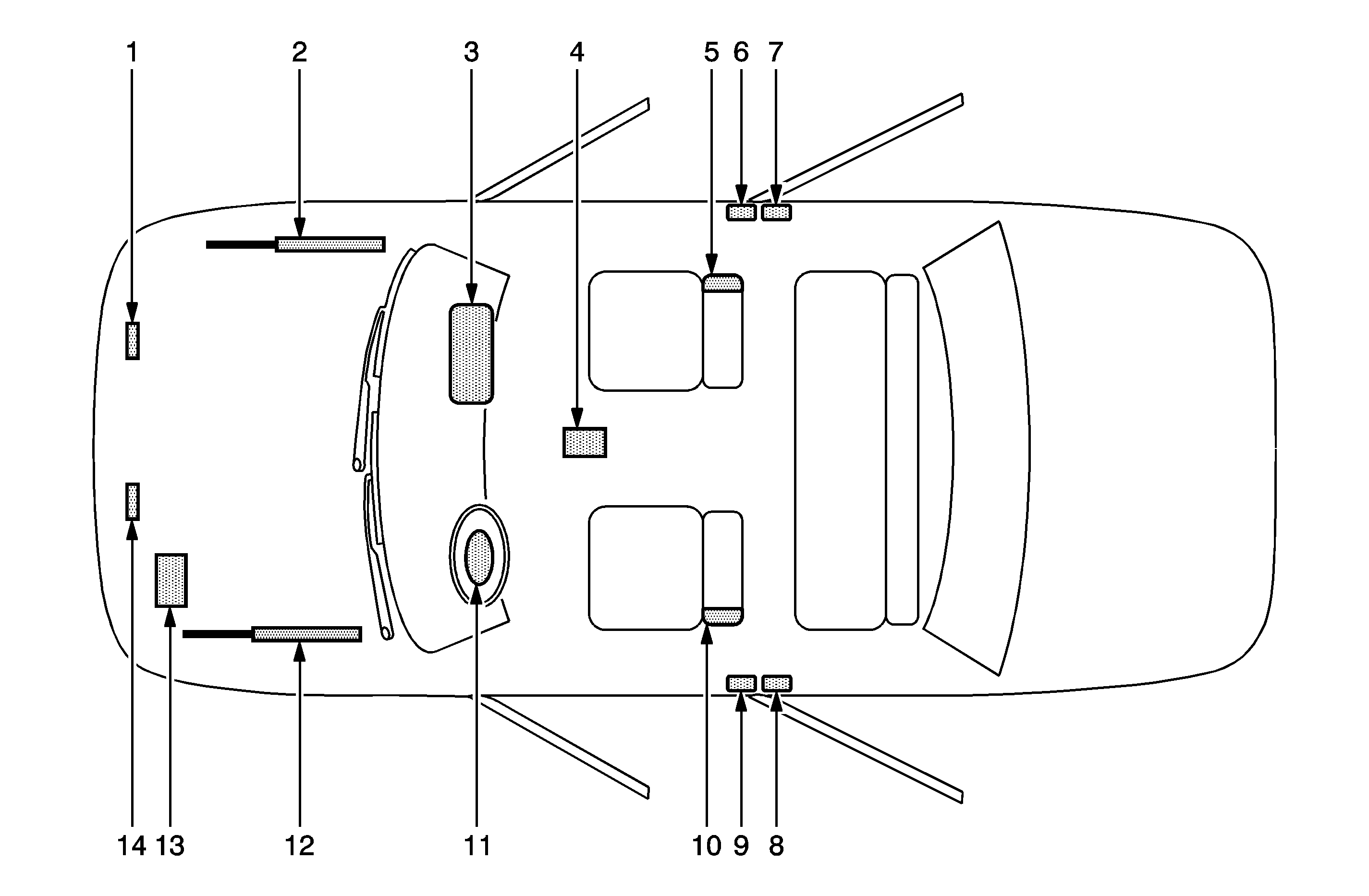 1 2 3 4 5 6 7

14 13 12 11 10 9 8