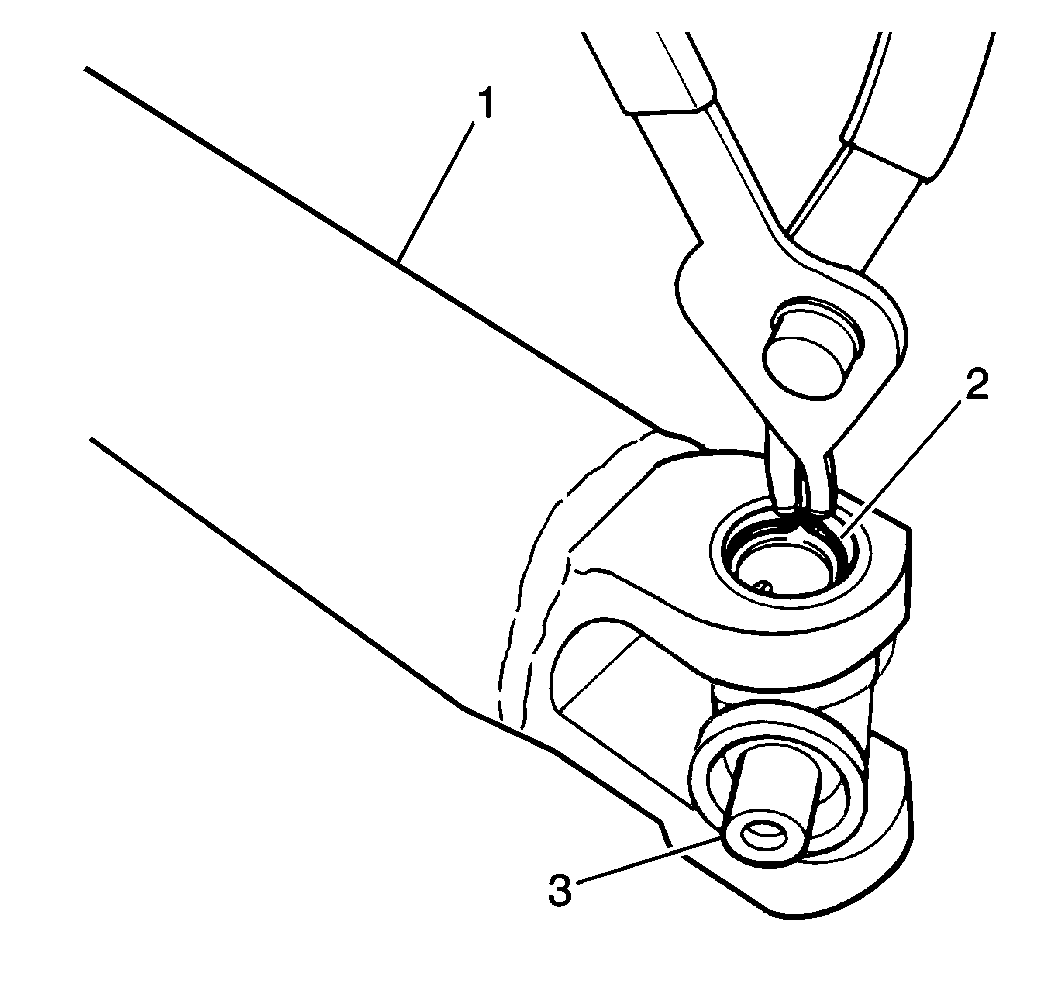 1
2
3