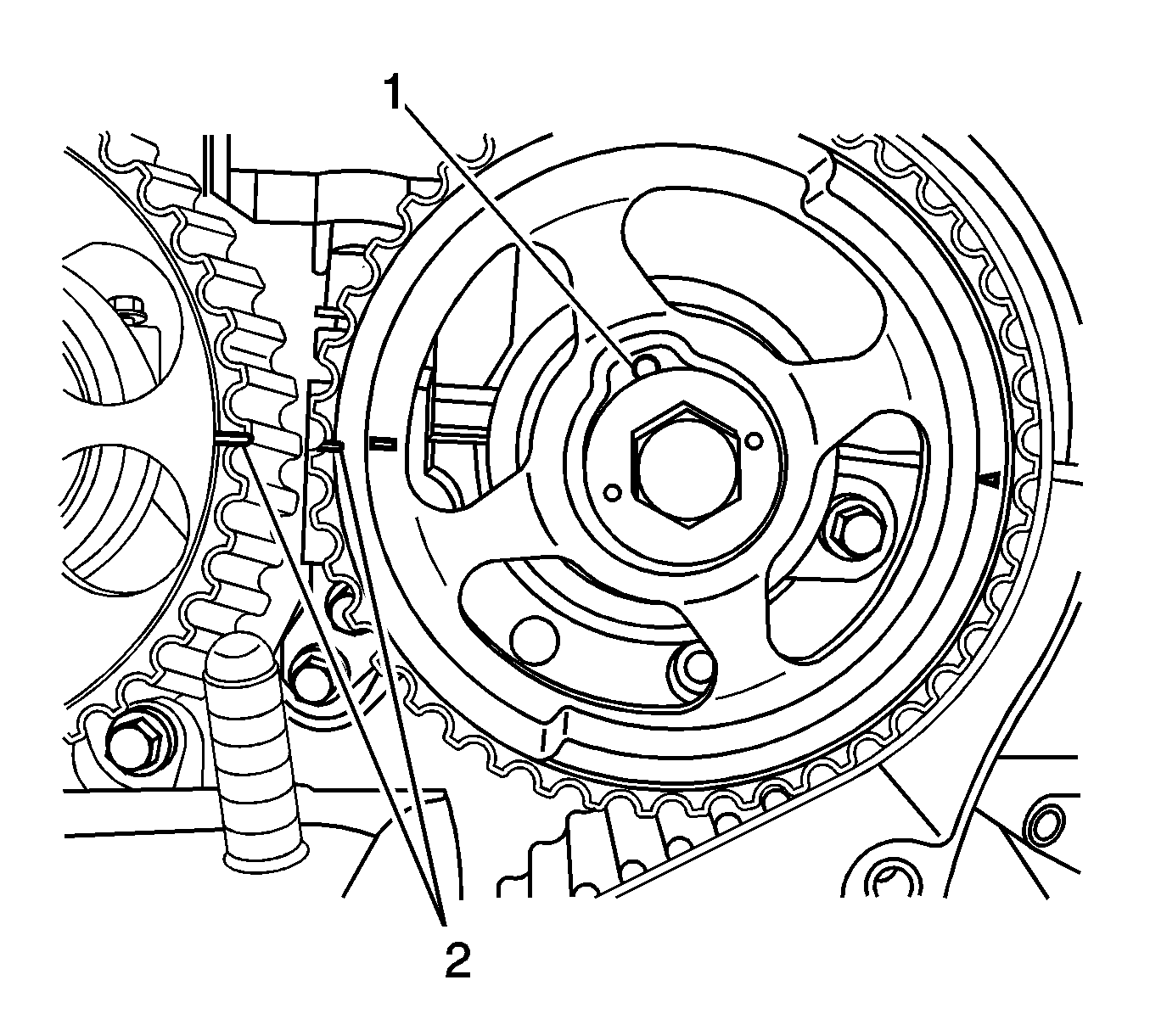 1

2