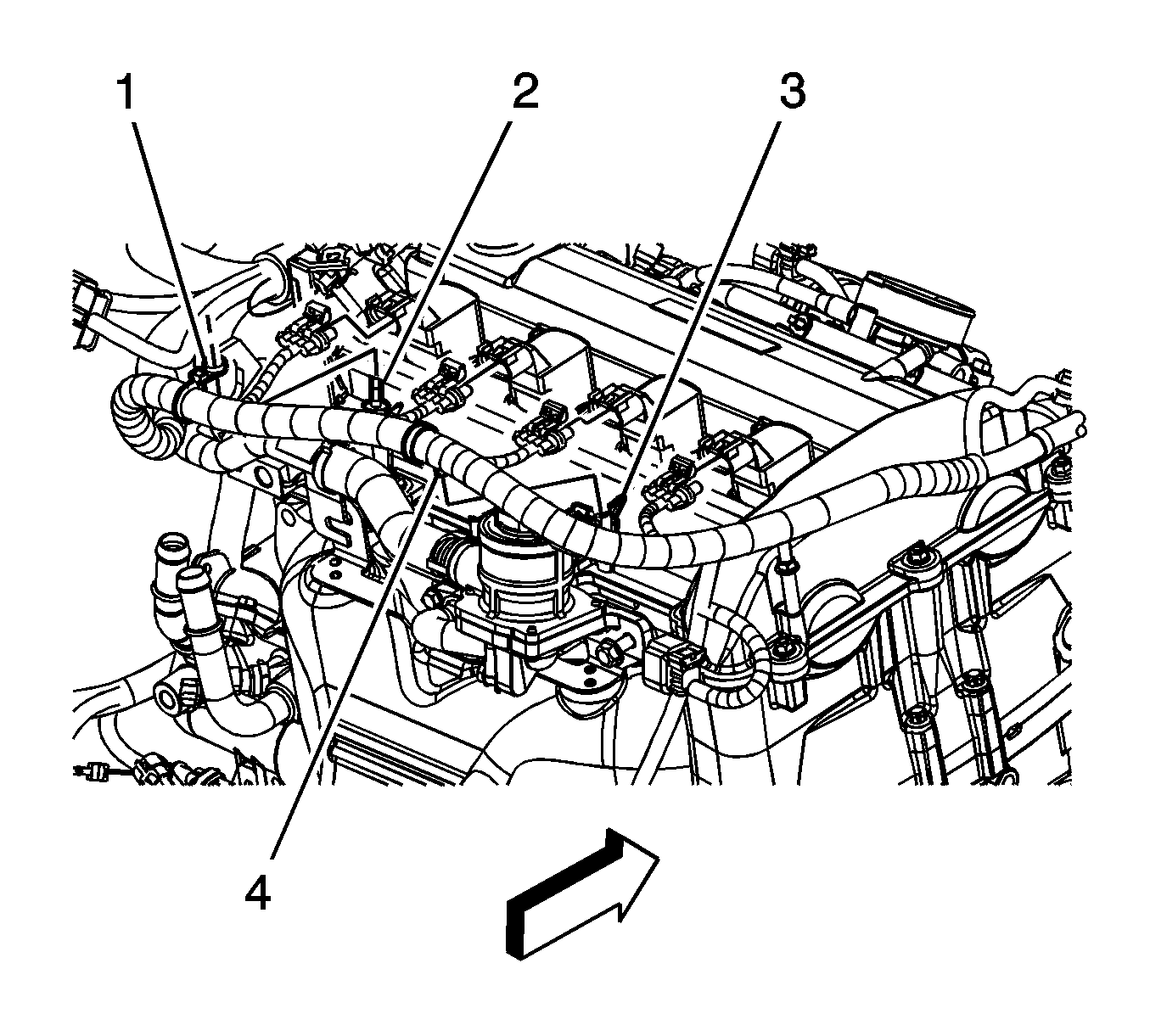 1
2
3
4