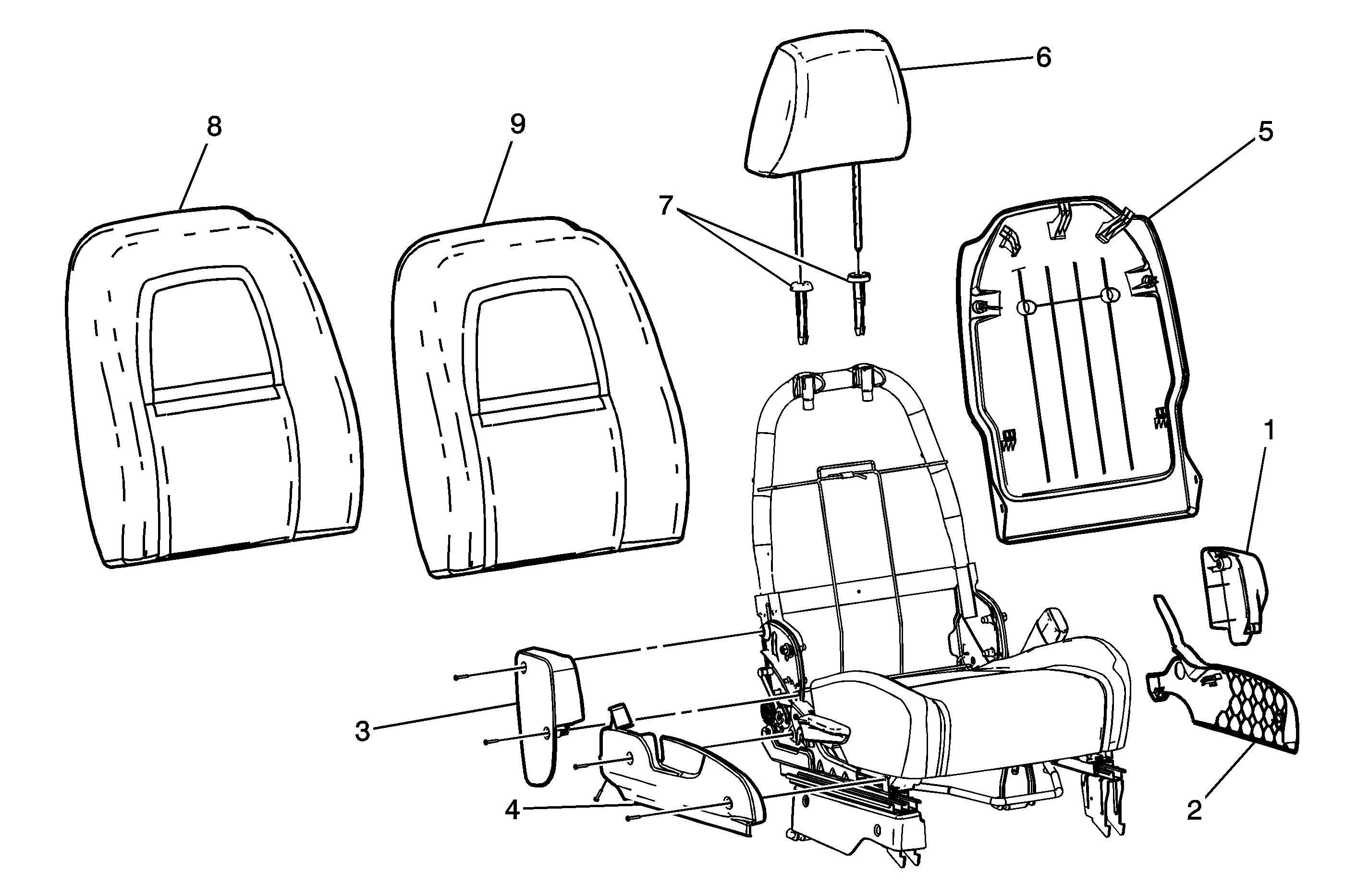 6
8
9
5
7
1
3
4
2