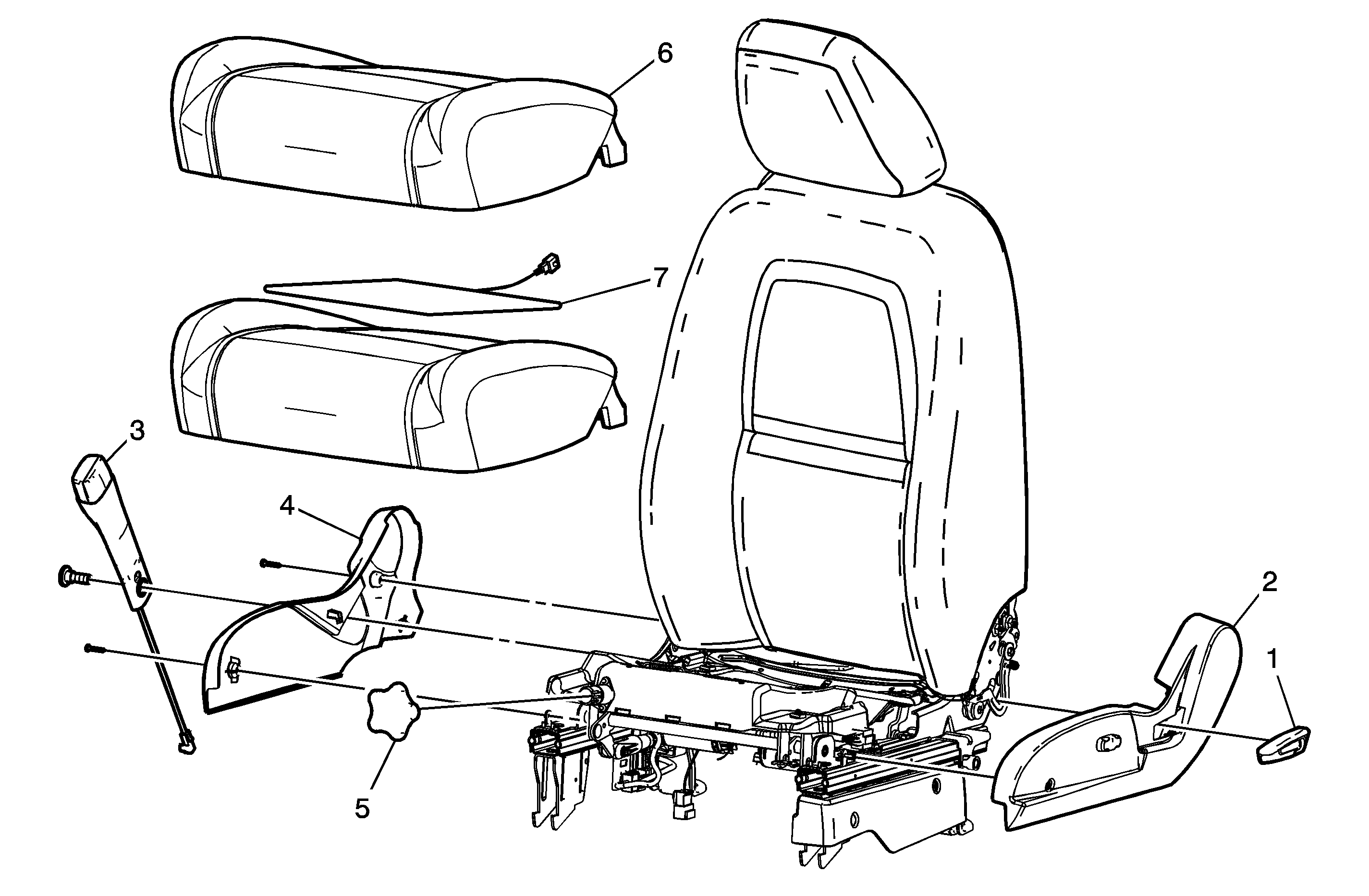 6
7
3
4
2
1
5