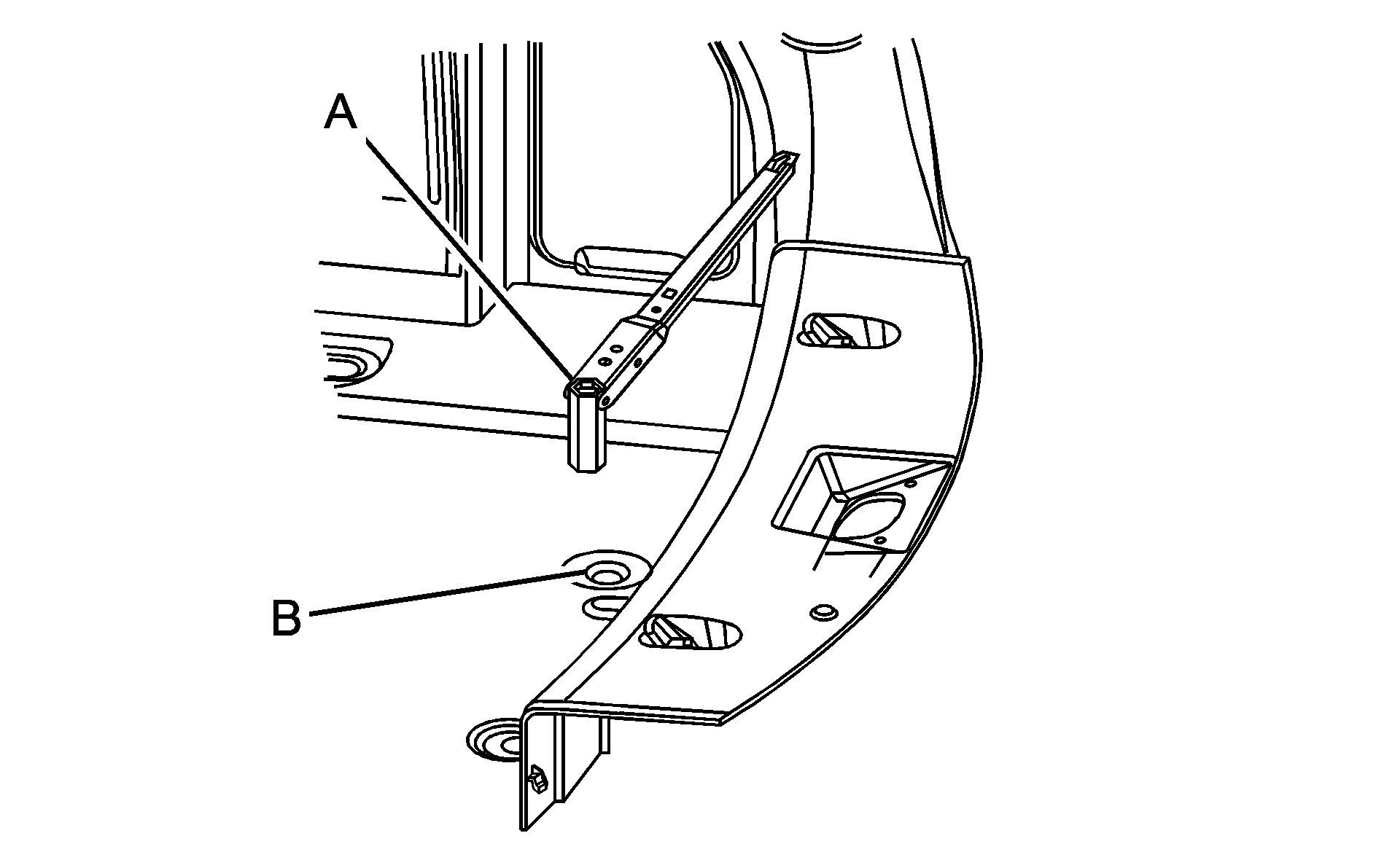 A

B