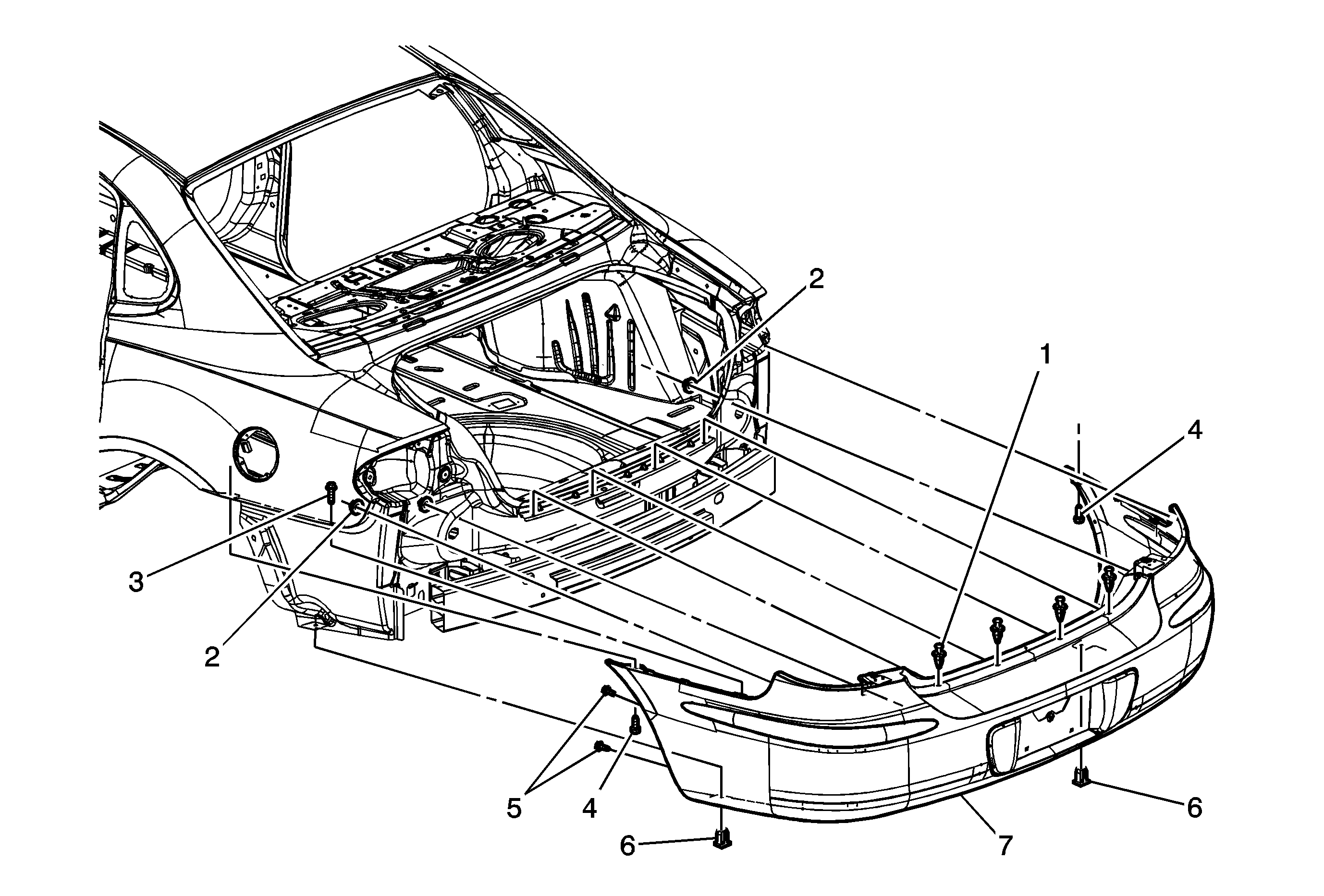 2
1
4
3
2
5
4
6
7
6