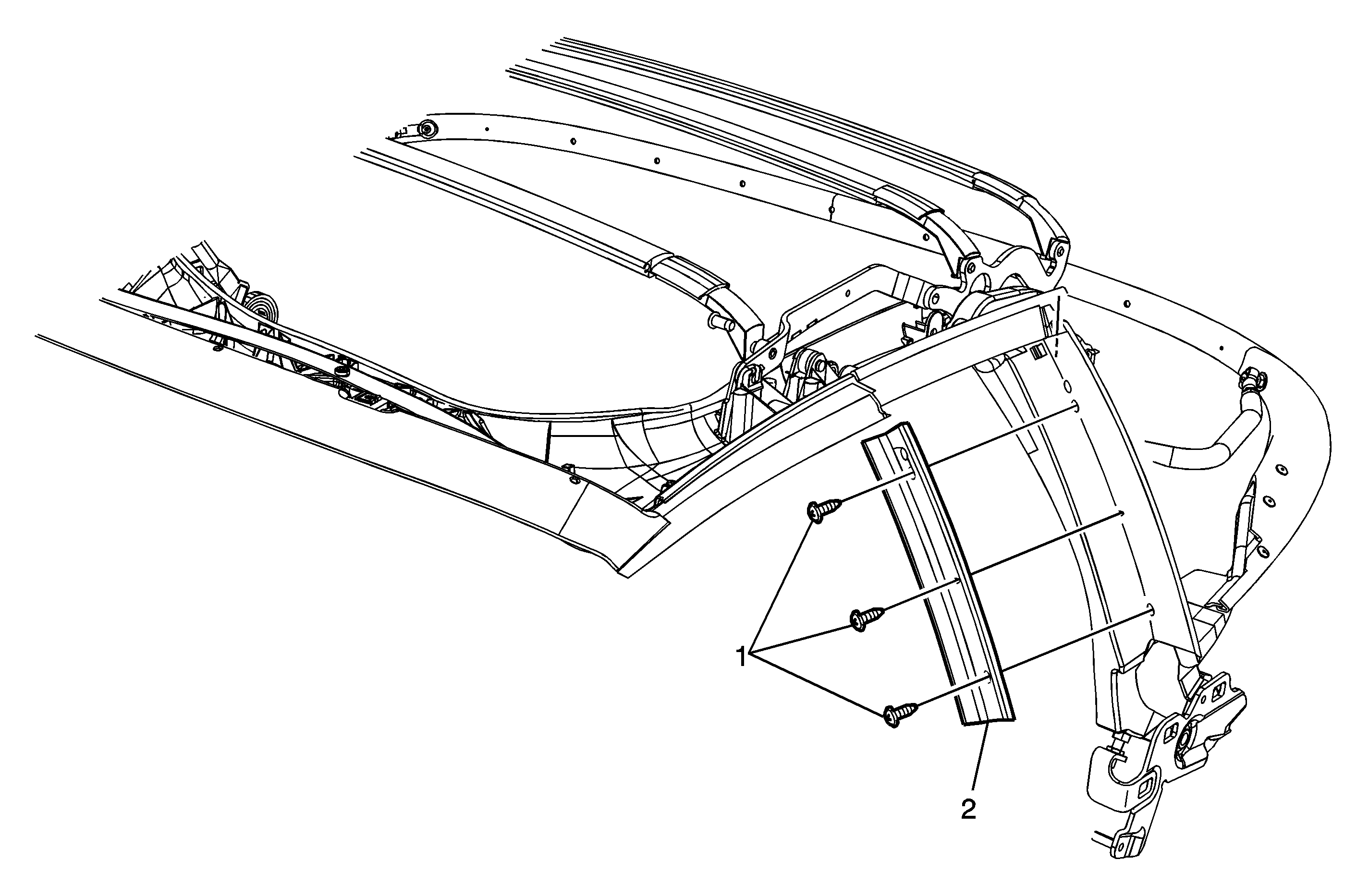 1

2