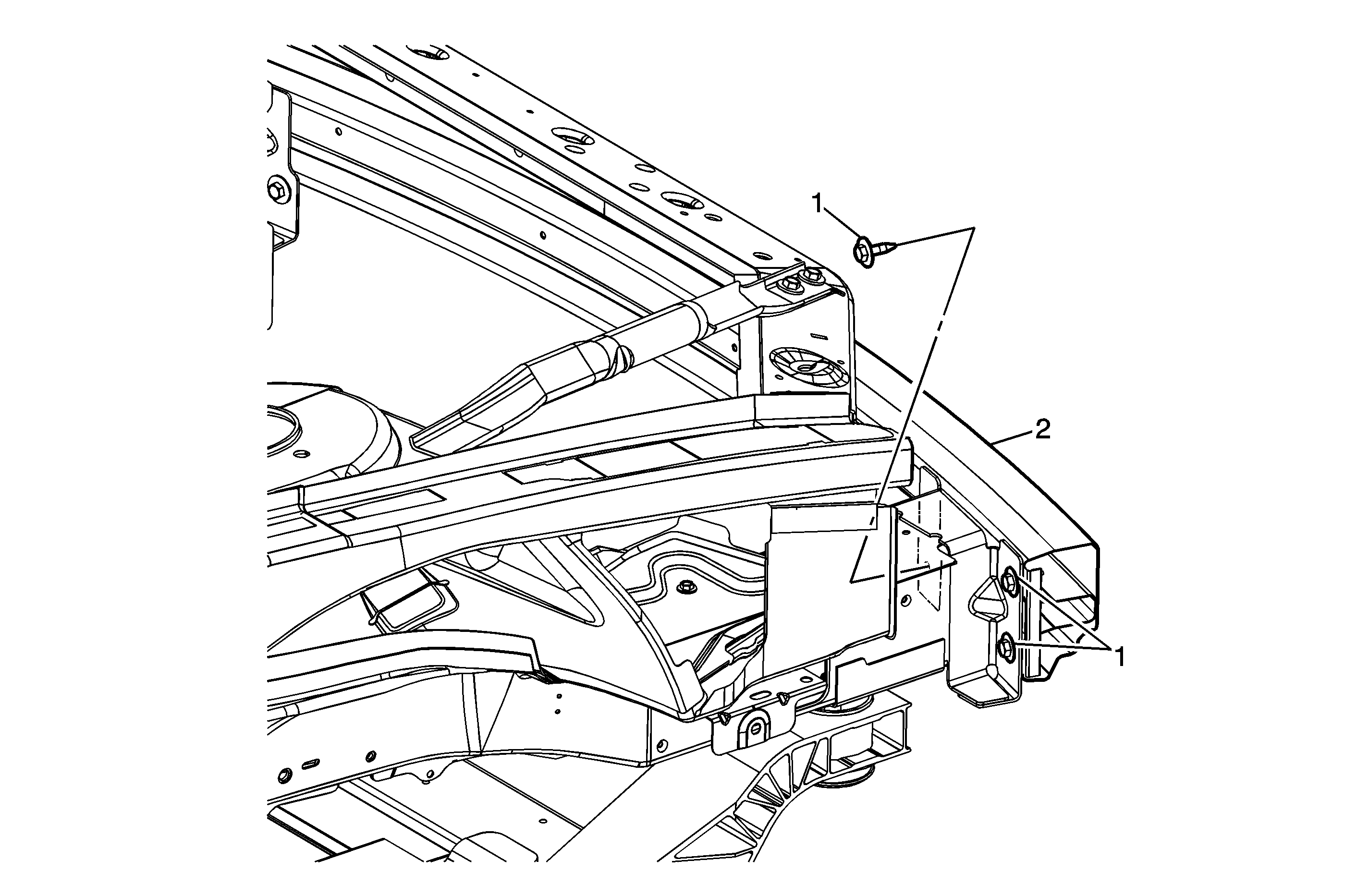 1
2
1