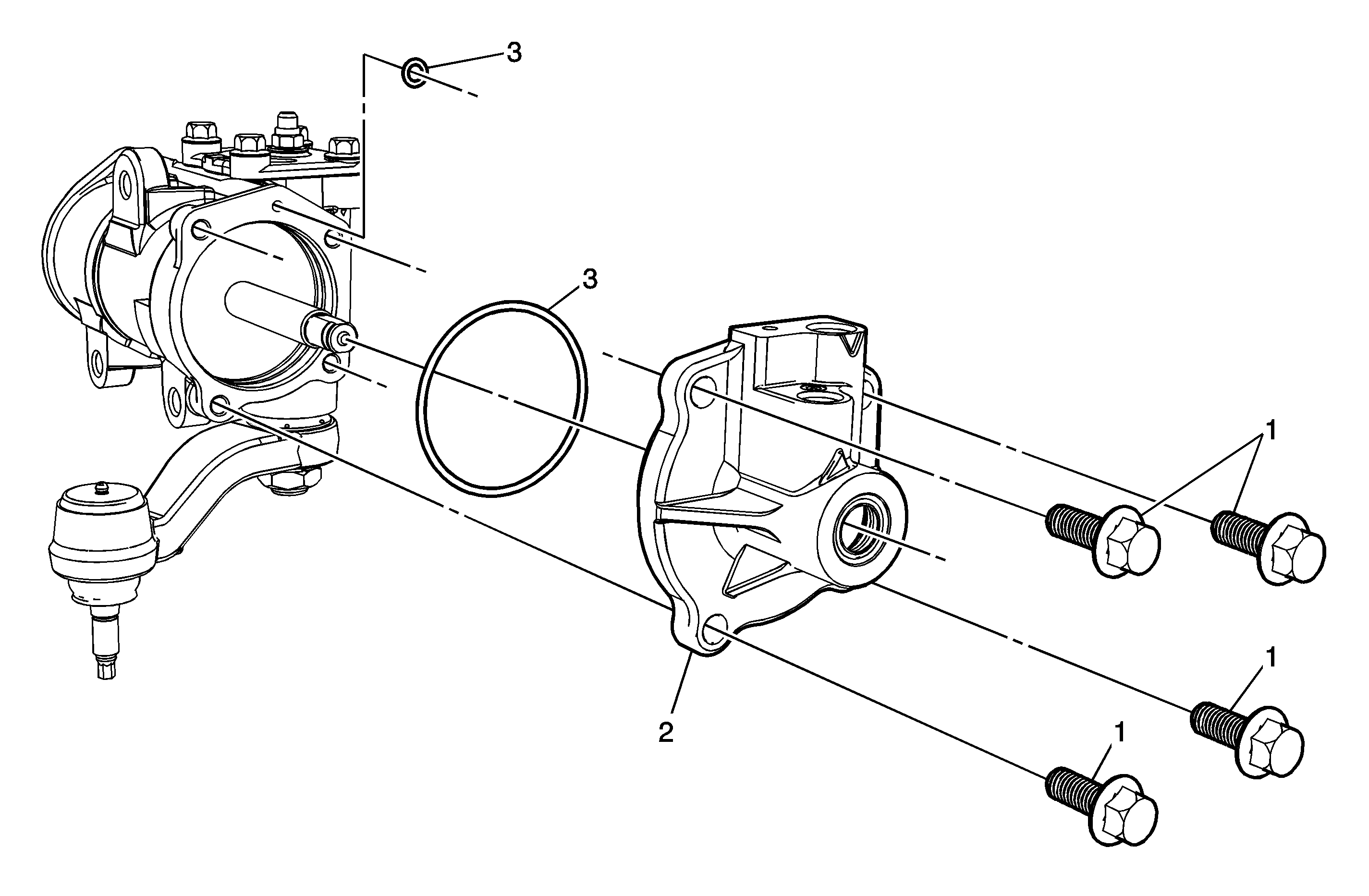 3
3
1
1
2
1